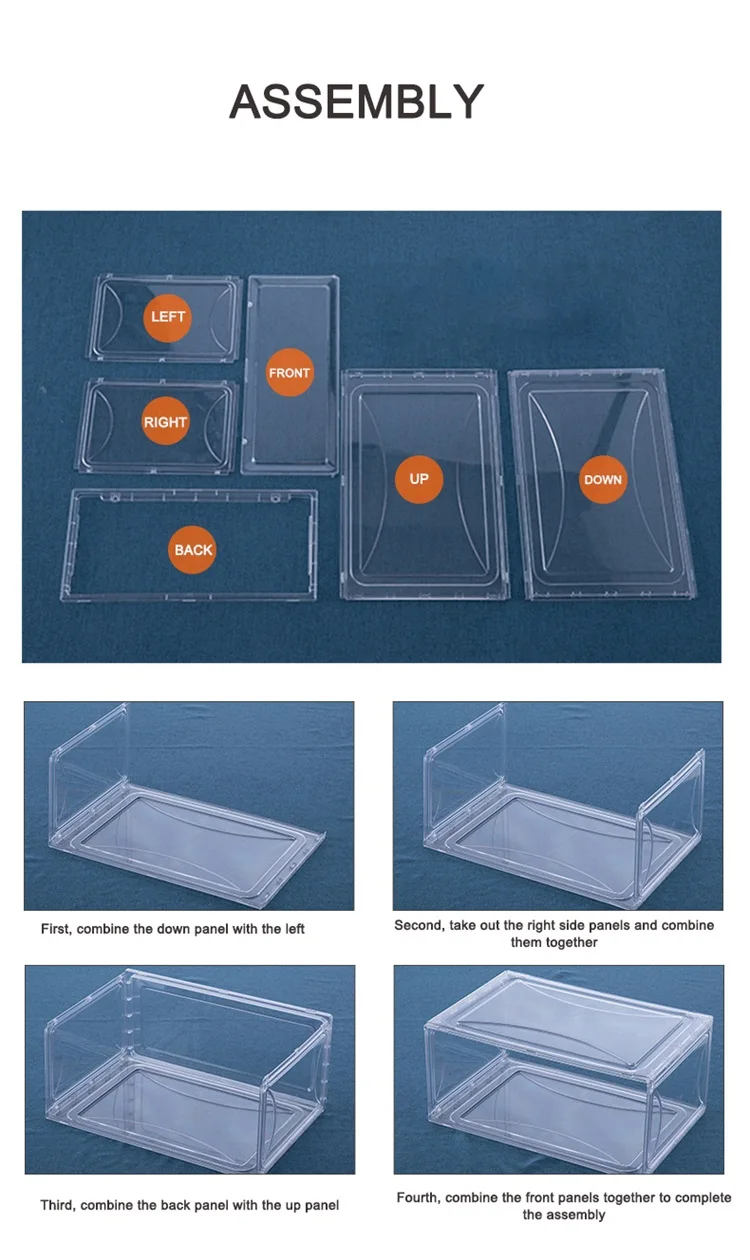 ASSEMBLY

LEFT

FRONT

RIGHT

UP

DOWN

BACK

First, combine the down panel with the left

Second, take out the right side panels and combine them together

Third, combine the back panel with the up panel

Fourth, combine the front panels together to complete the assembly