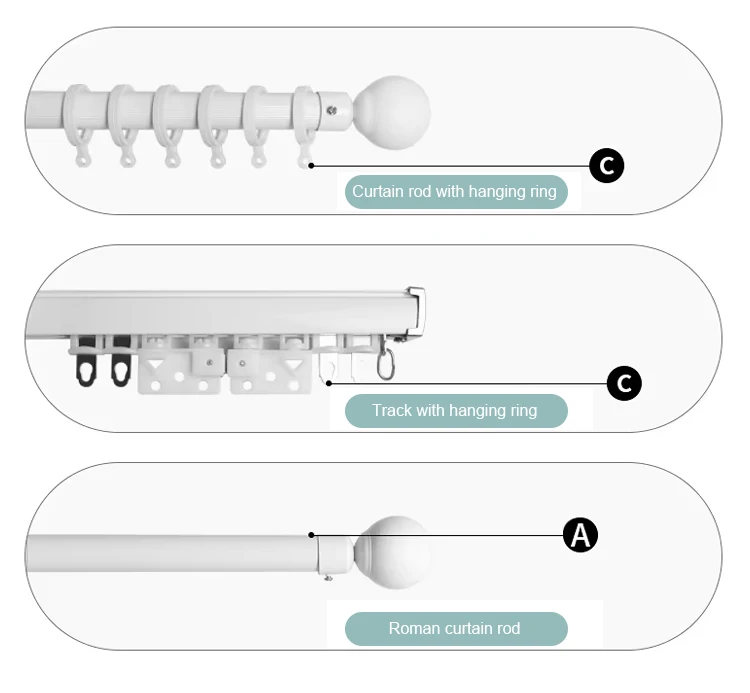 C
Curtain rod with hanging ring

C
Track with hanging ring

A
Roman curtain rod