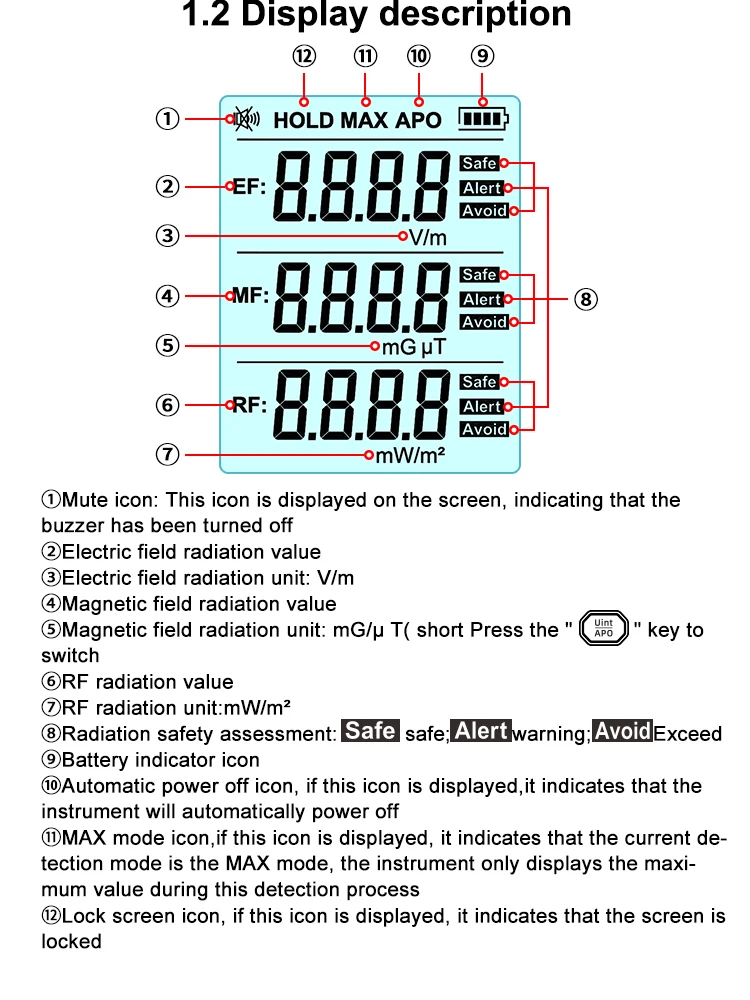 1.2 Display description

⑫ ⑪ ⑩ ⑨

① HOLD MAX APO

② EF: 8.8.8.8 Safe Alert Avoid

③ V/m

④ MF: 8.8.8.8 Safe Alert Avoid ⑧

⑤ mG μT

⑥ RF: 8.8.8.8 Safe Alert Avoid

⑦ mW/m²

①Mute icon: This icon is displayed on the screen, indicating that the buzzer has been turned off
②Electric field radiation value
③Electric field radiation unit: V/m
④Magnetic field radiation value
⑤Magnetic field radiation unit: mG/μ T( short Press the " Uint APO " key to switch
⑥RF radiation value
⑦RF radiation unit:mW/m²
⑧Radiation safety assessment: Safe safe; Alert warning; Avoid Exceed
⑨Battery indicator icon
⑩Automatic power off icon, if this icon is displayed,it indicates that the instrument will automatically power off
⑪MAX mode icon,if this icon is displayed, it indicates that the current detection mode is the MAX mode, the instrument only displays the maximum value during this detection process
⑫Lock screen icon, if this icon is displayed, it indicates that the screen is locked