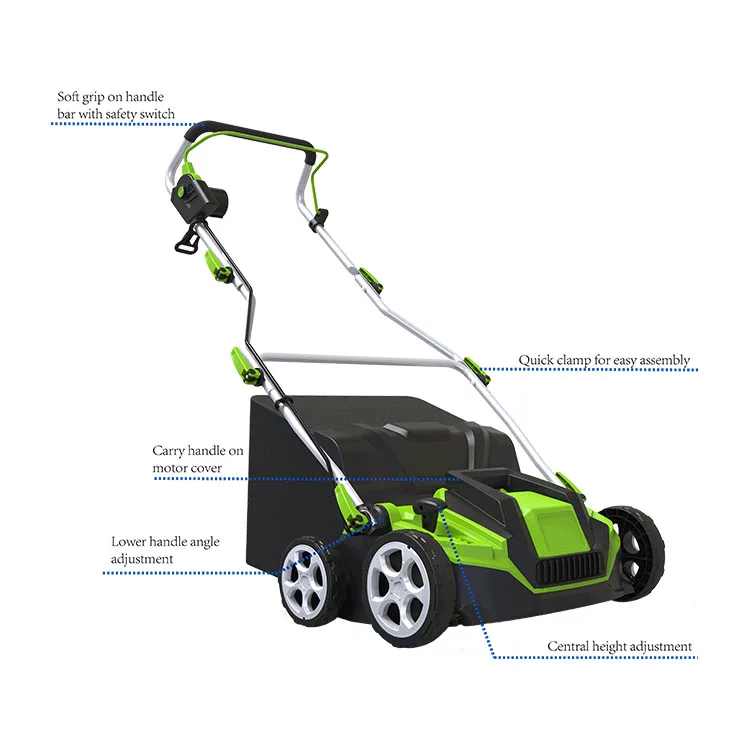 Soft grip on handle bar with safety switch

Quick clamp for easy assembly

Carry handle on motor cover

Lower handle angle adjustment

Central height adjustment