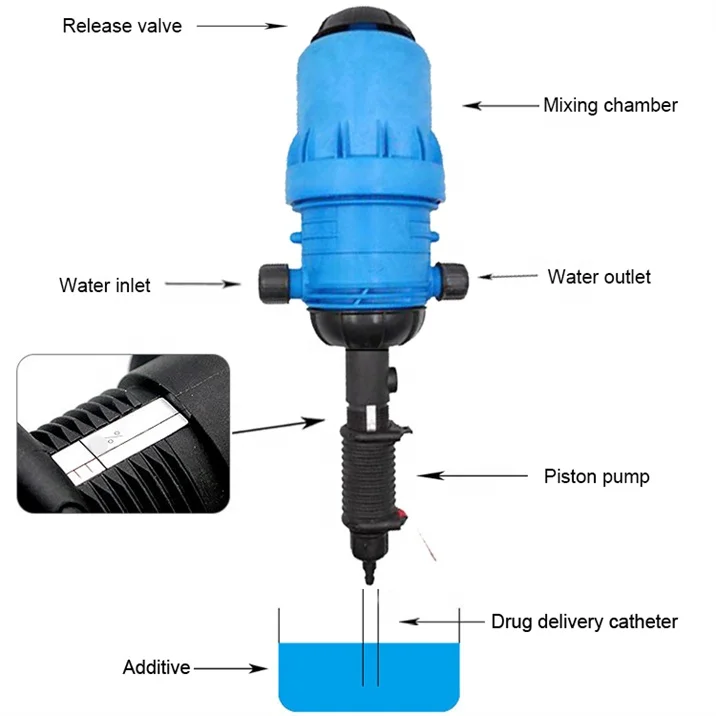 Release valve

Mixing chamber

Water inlet

Water outlet

Piston pump

Drug delivery catheter

Additive