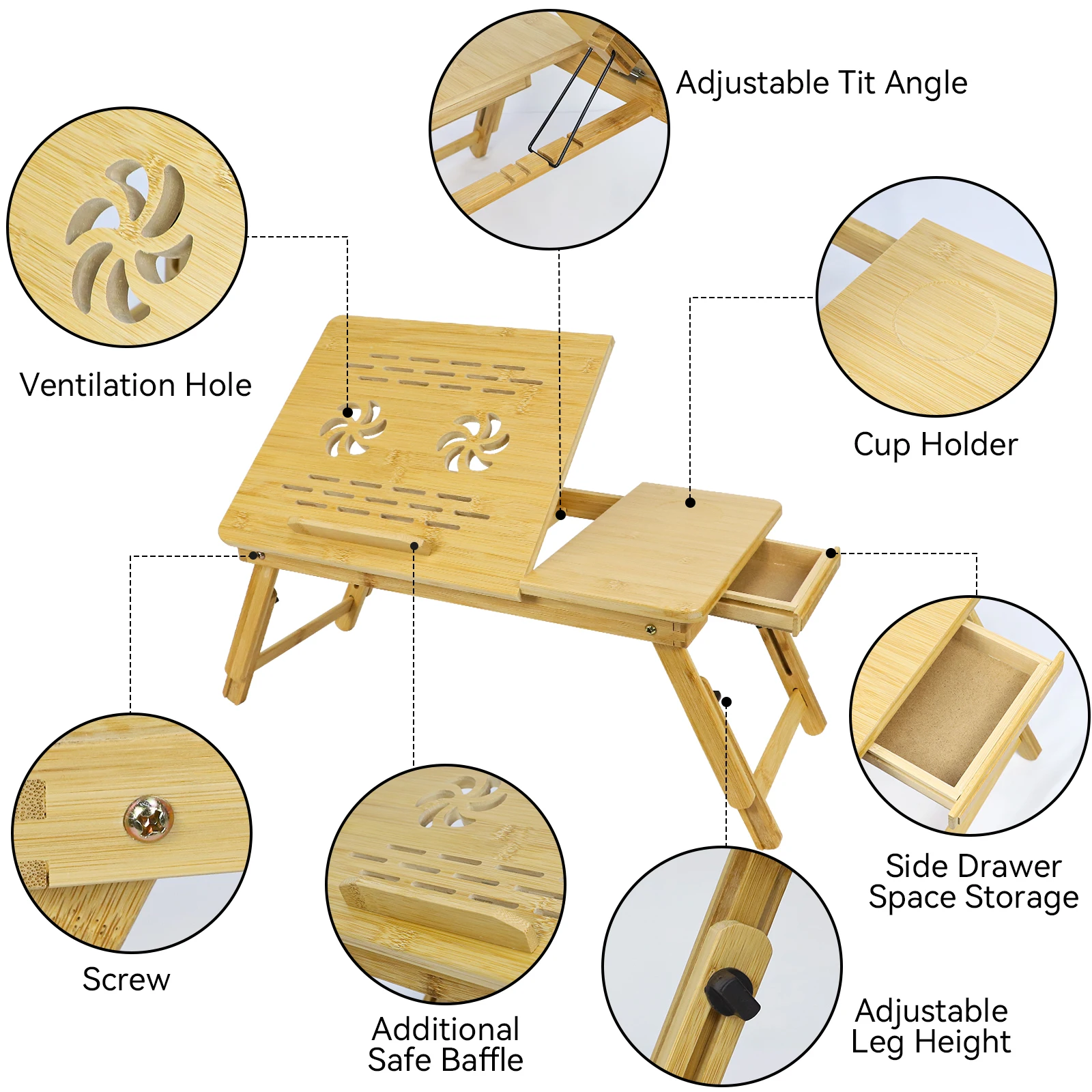 Adjustable Tit Angle

Ventilation Hole

Cup Holder

Side Drawer
Space Storage

Screw

Additional
Safe Baffle

Adjustable
Leg Height