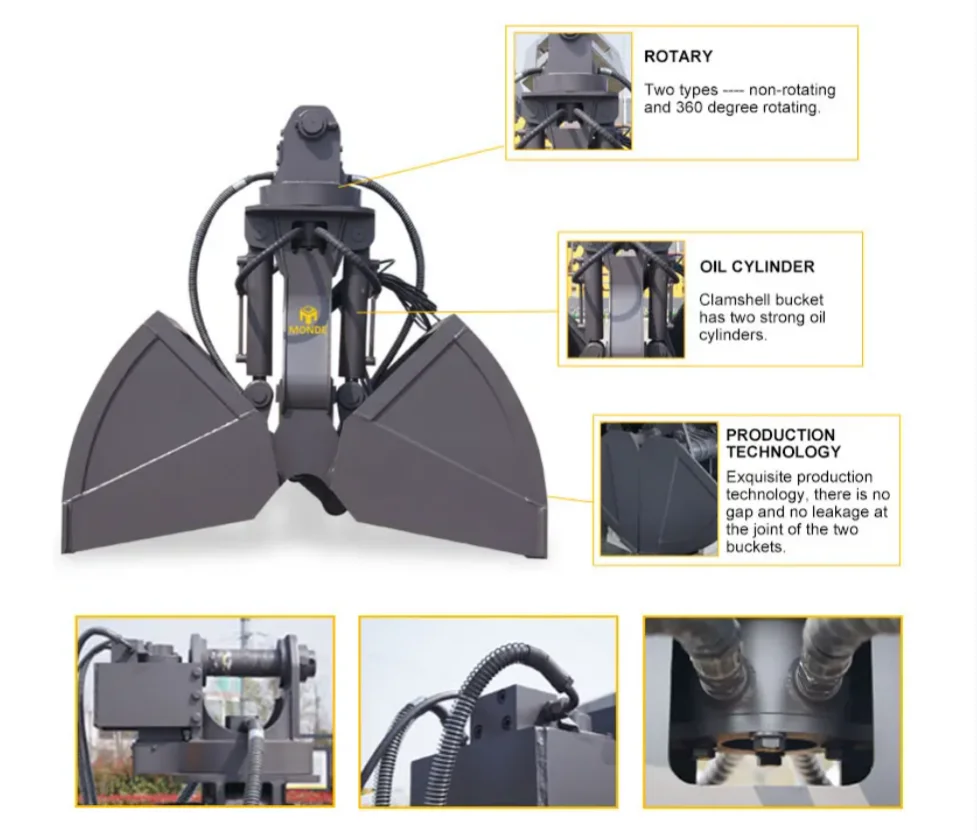 MONDE

ROTARY
Two types ---- non-rotating and 360 degree rotating.

OIL CYLINDER
Clamshell bucket has two strong oil cylinders.

PRODUCTION TECHNOLOGY
Exquisite production technology, there is no gap and no leakage at the joint of the two buckets.