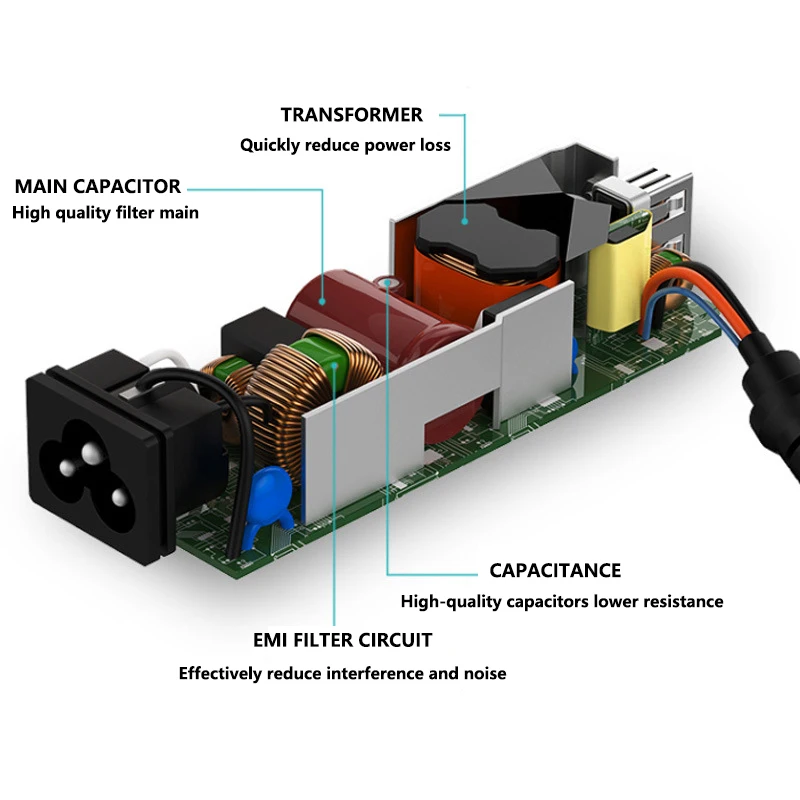 TRANSFORMER
Quickly reduce power loss

MAIN CAPACITOR
High quality filter main

CAPACITANCE
High-quality capacitors lower resistance

EMI FILTER CIRCUIT
Effectively reduce interference and noise