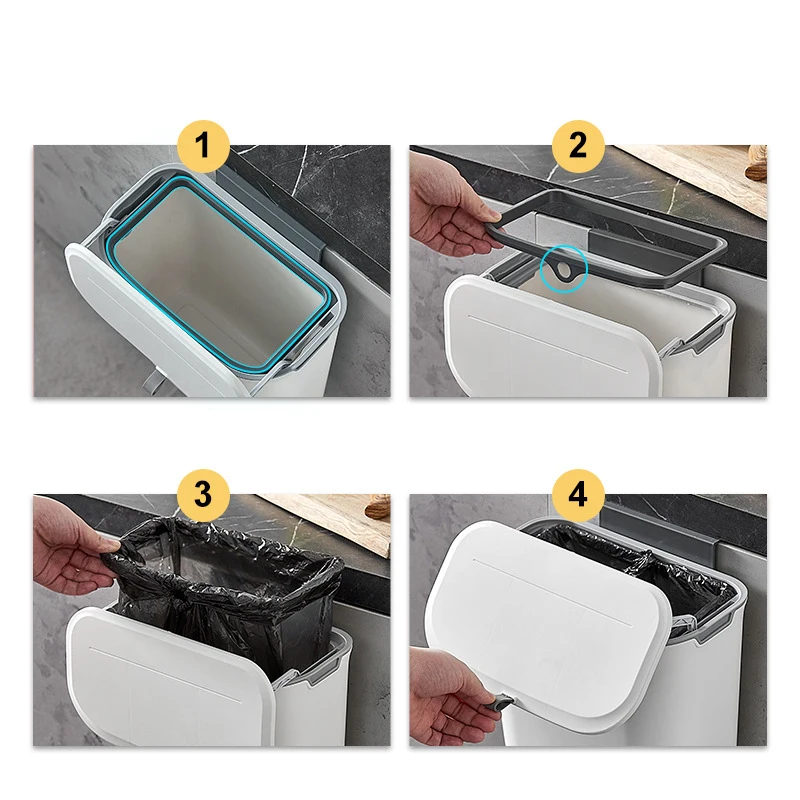 1

2

3

4