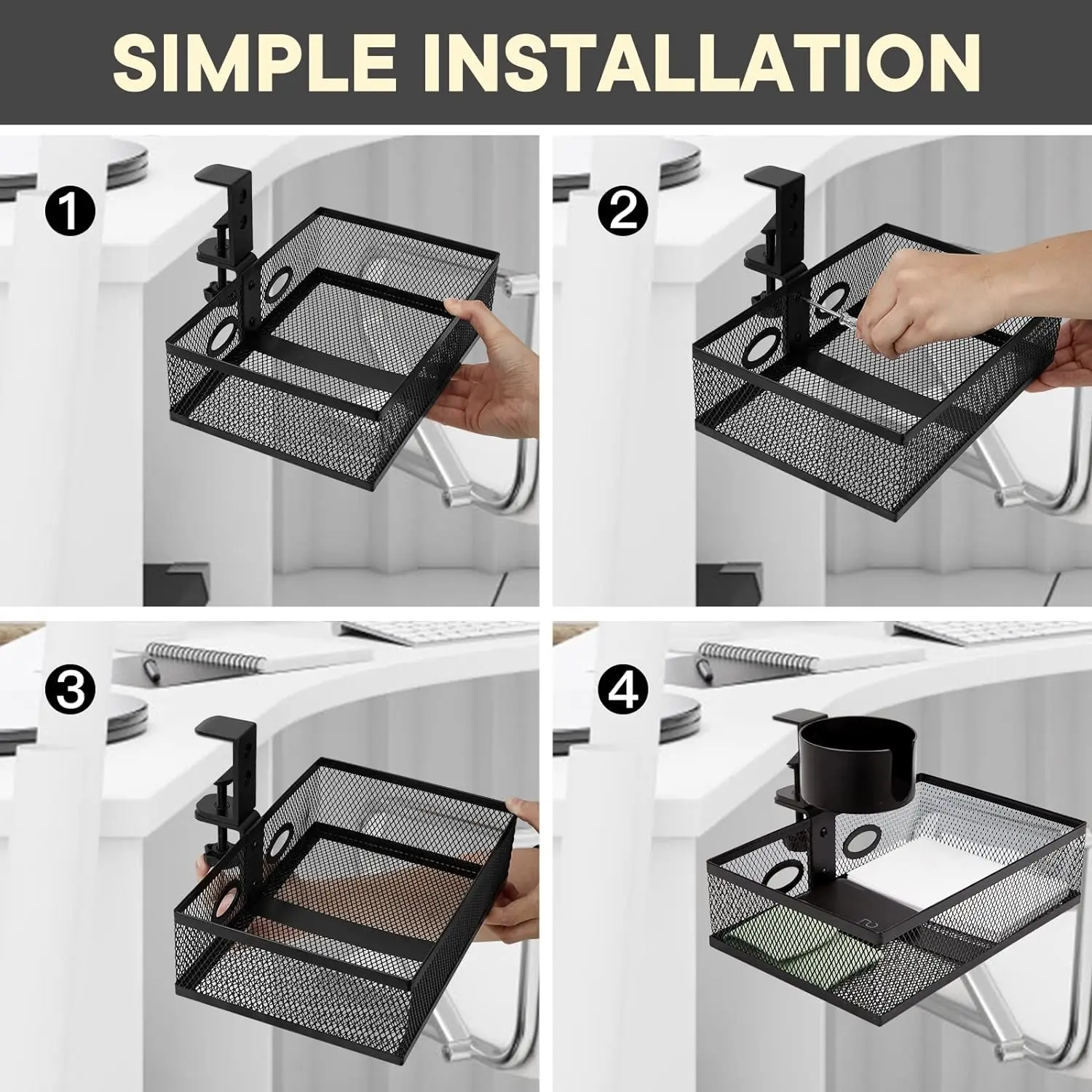 SIMPLE INSTALLATION

1

2

3

4