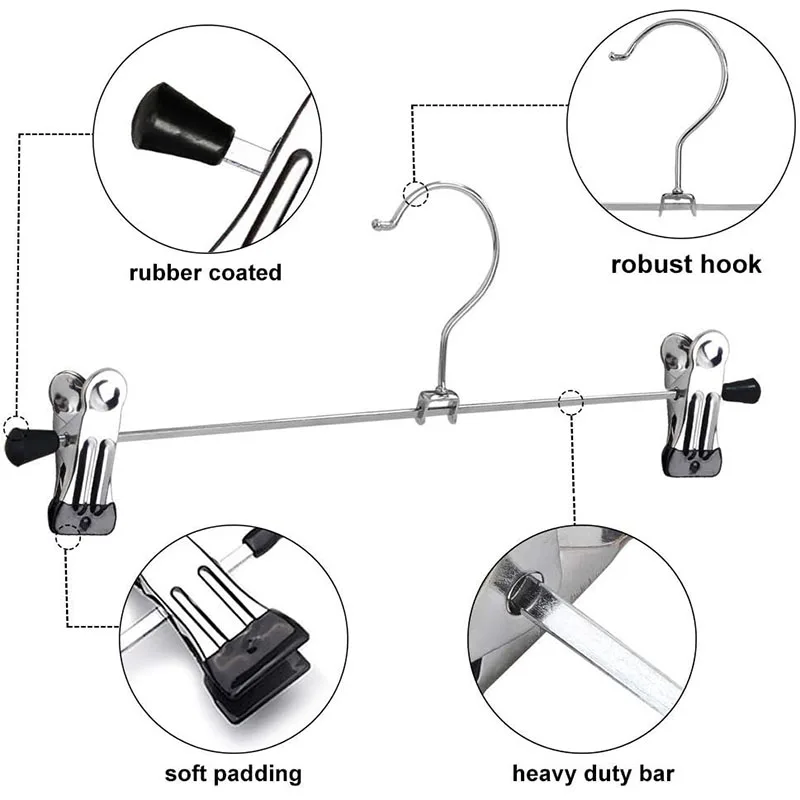 rubber coated

robust hook

soft padding

heavy duty bar