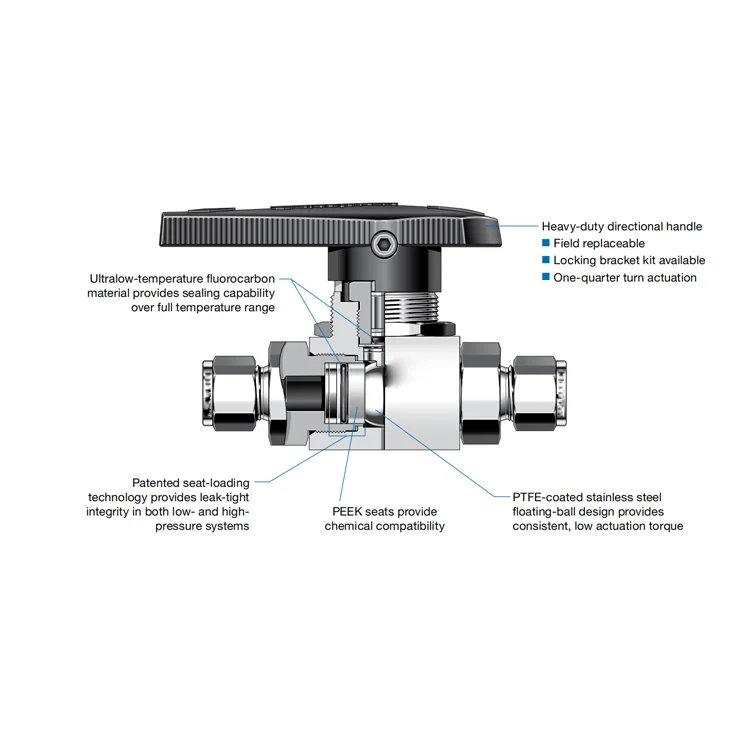 Heavy-duty directional handle
■ Field replaceable
■ Locking bracket kit available
■ One-quarter turn actuation

Ultralow-temperature fluorocarbon material provides sealing capability over full temperature range

Patented seat-loading technology provides leak-tight integrity in both low- and high-pressure systems

PEEK seats provide chemical compatibility

PTFE-coated stainless steel floating-ball design provides consistent, low actuation torque