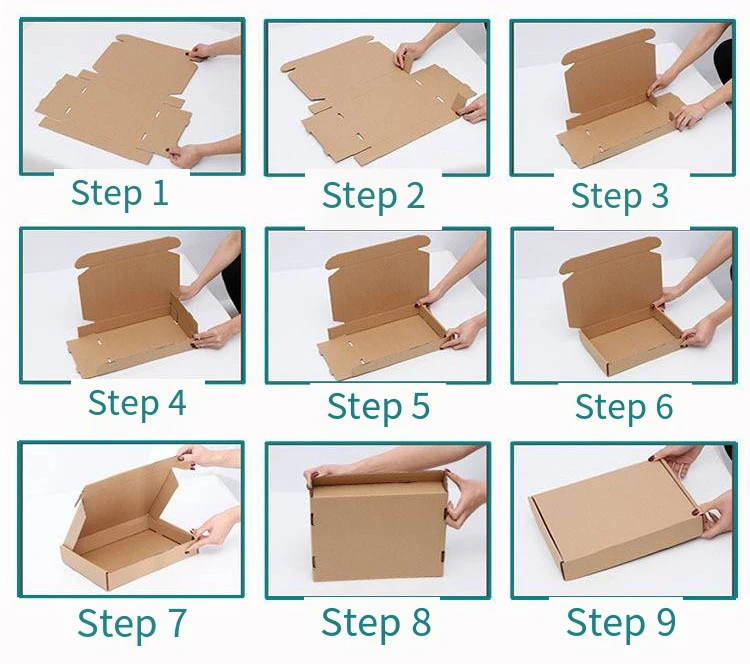 Step 1

Step 2

Step 3

Step 4

Step 5

Step 6

Step 7

Step 8

Step 9