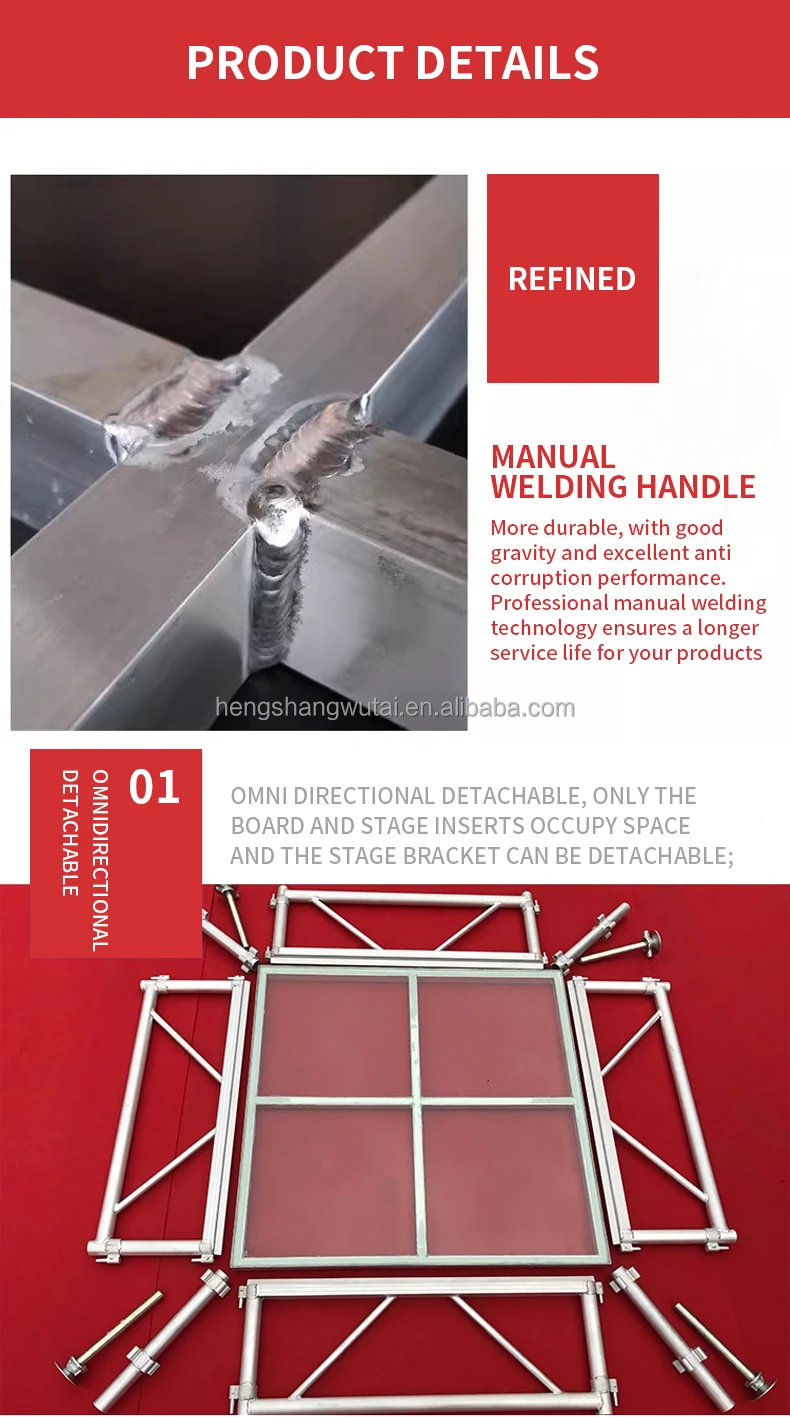 PRODUCT DETAILS

REFINED

MANUAL WELDING HANDLE

More durable, with good gravity and excellent anti corruption performance. Professional manual welding technology ensures a longer service life for your products

hengshangwutai.en.alibaba.com

01

OMNIDIRECTIONAL DETACHABLE

OMNI DIRECTIONAL DETACHABLE, ONLY THE BOARD AND STAGE INSERTS OCCUPY SPACE AND THE STAGE BRACKET CAN BE DETACHABLE;