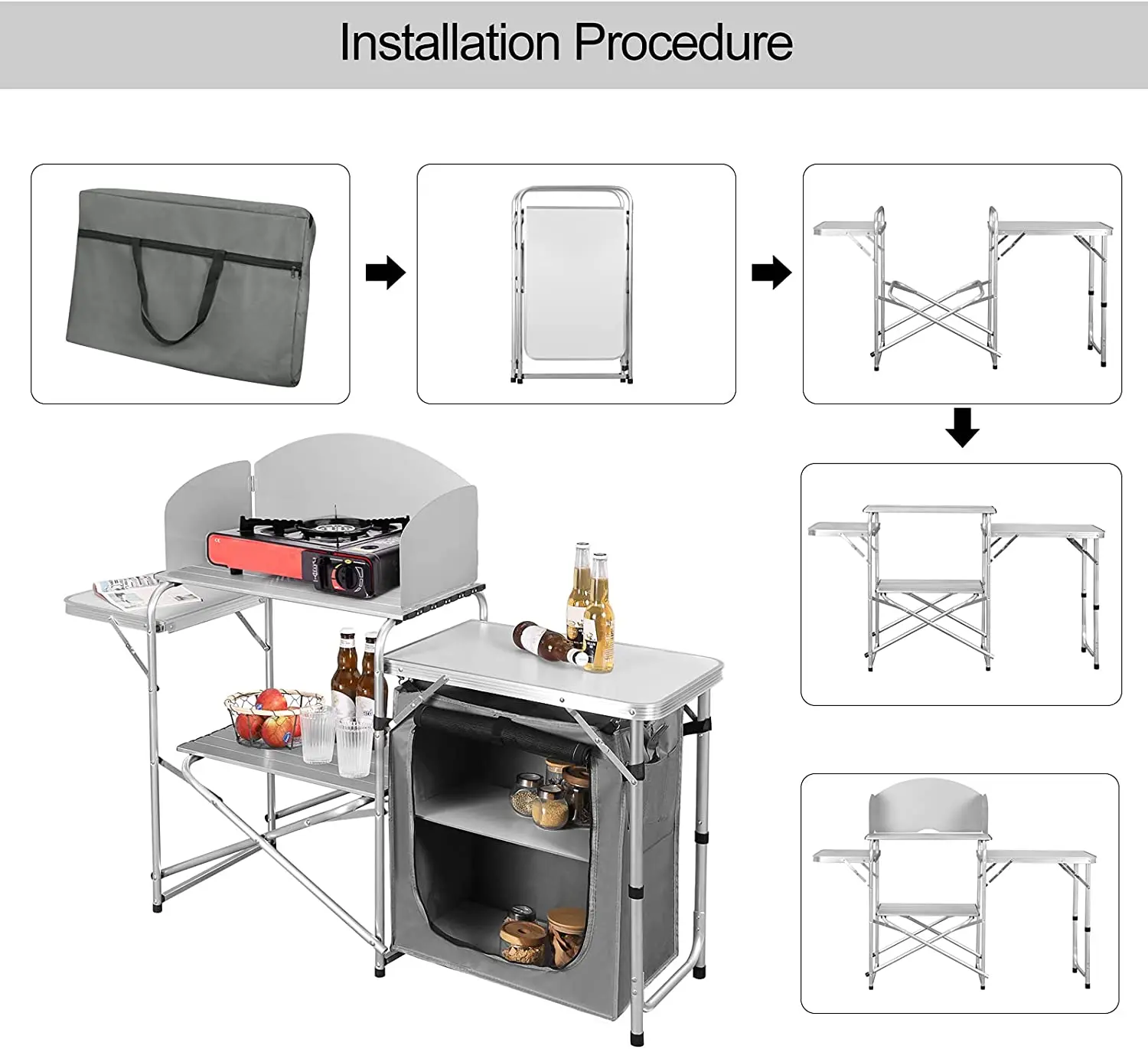 Installation Procedure