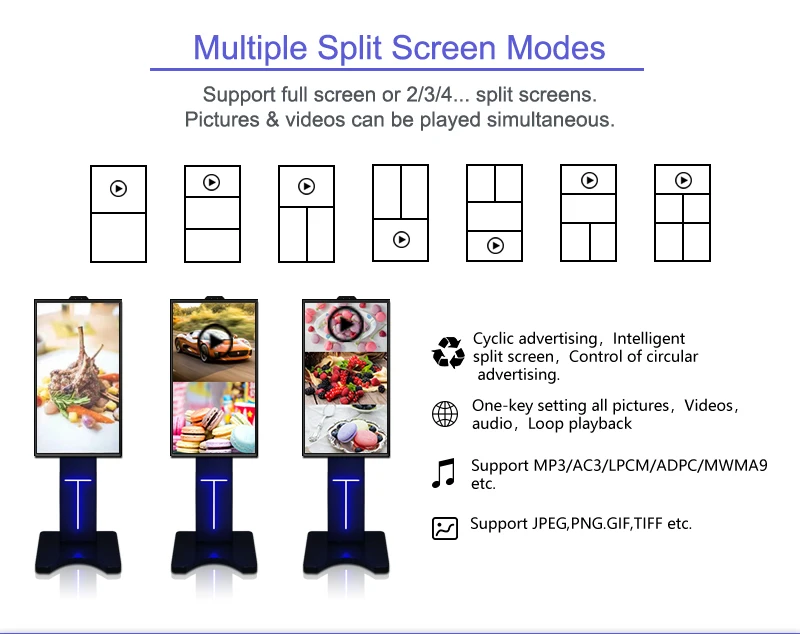 Multiple Split Screen Modes

Support full screen or 2/3/4... split screens.
Pictures & videos can be played simultaneous.

Cyclic advertising，Intelligent split screen，Control of circular advertising.

One-key setting all pictures，Videos，audio，Loop playback

Support MP3/AC3/LPCM/ADPC/MWMA9 etc.

Support JPEG,PNG.GIF,TIFF etc.