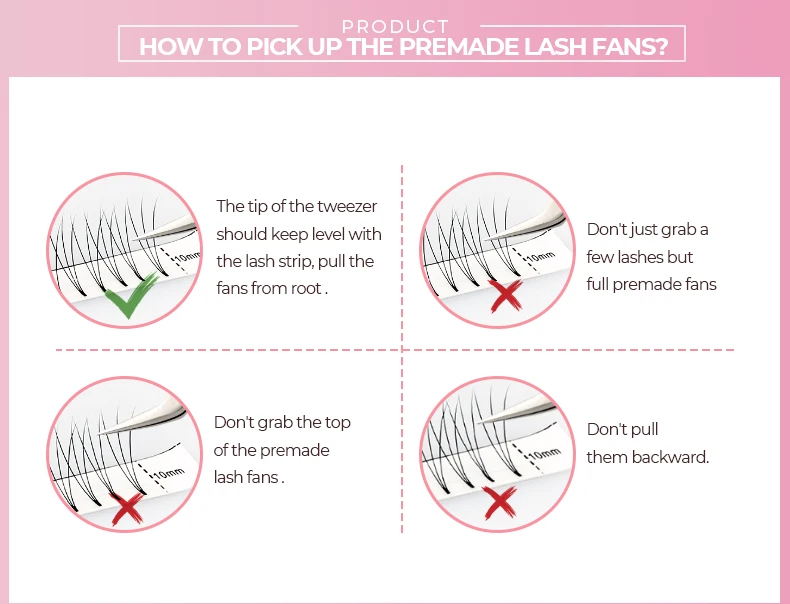 PRODUCT
HOW TO PICK UP THE PREMADE LASH FANS?

10mm

The tip of the tweezer should keep level with the lash strip, pull the fans from root .

10mm

Don't just grab a few lashes but full premade fans

10mm

Don't grab the top of the premade lash fans .

10mm

Don't pull them backward.