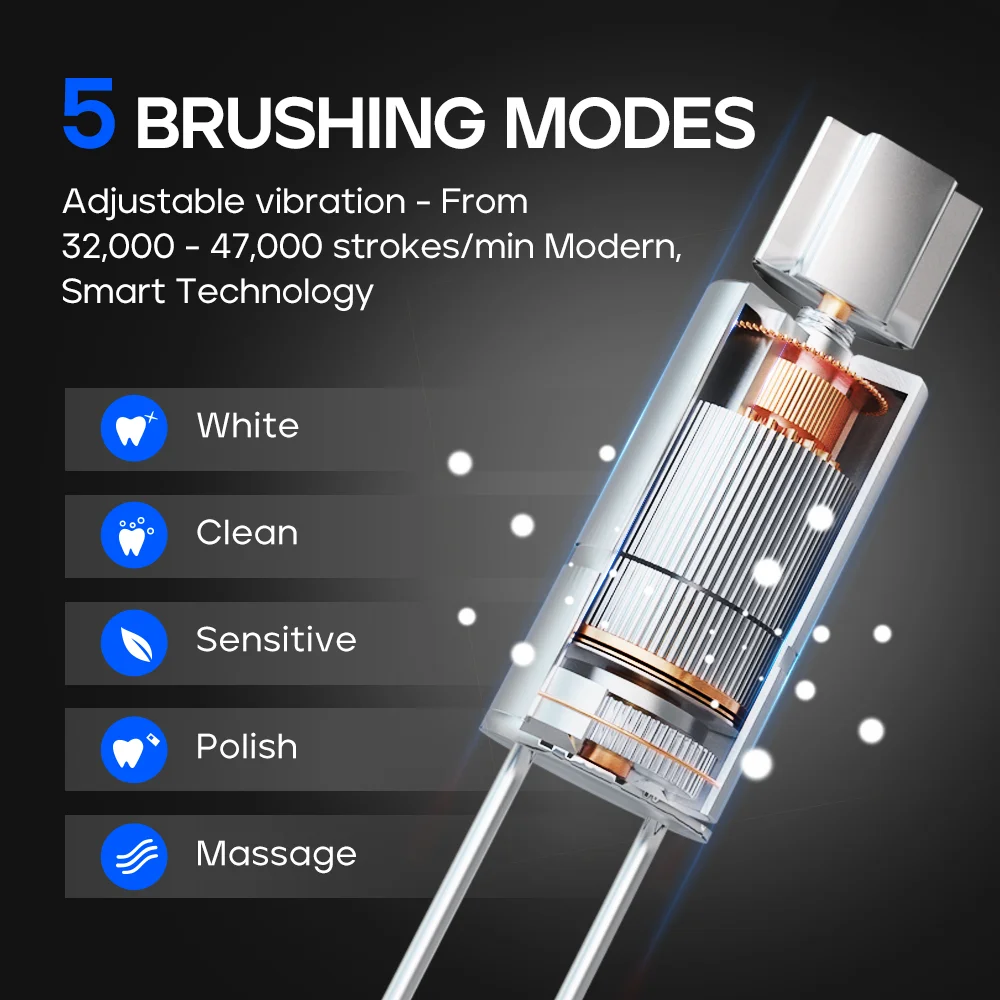 5 BRUSHING MODES

Adjustable vibration - From 32,000 - 47,000 strokes/min Modern, Smart Technology

White

Clean

Sensitive

Polish

Massage