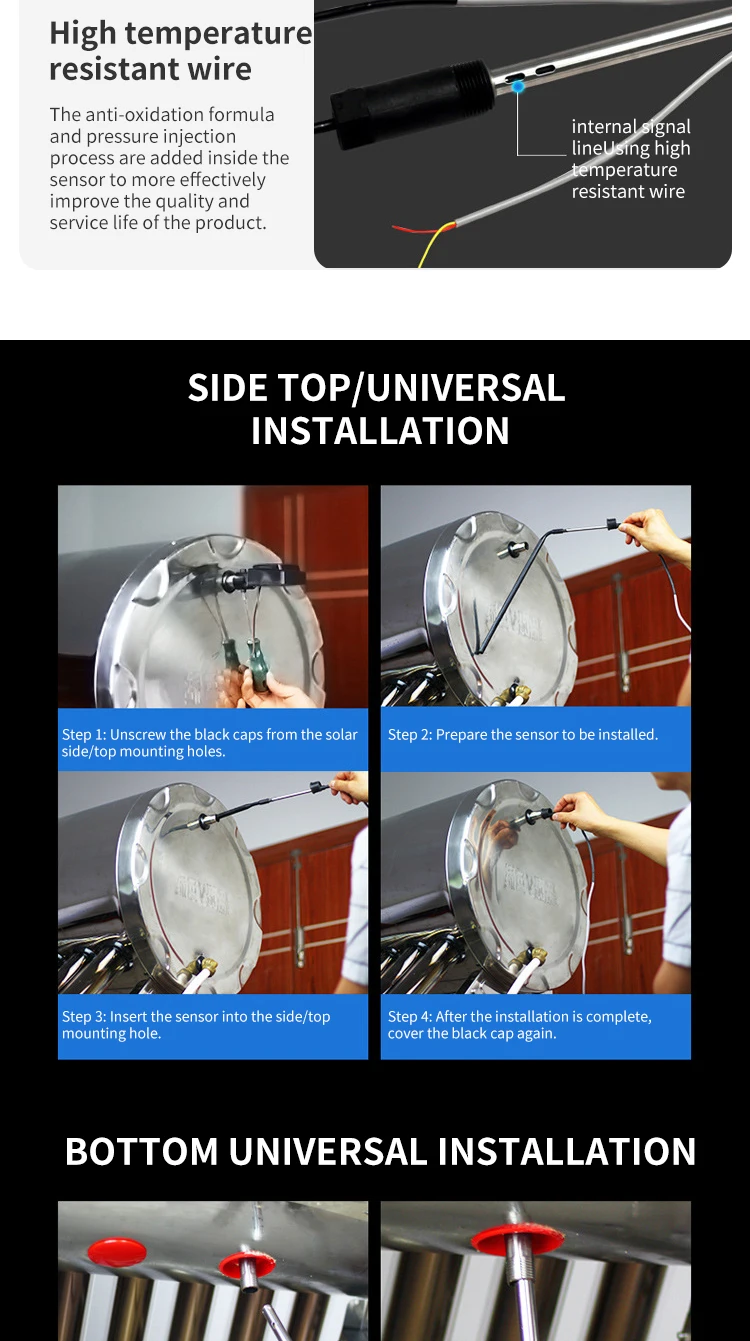 High temperature resistant wire

The anti-oxidation formula and pressure injection process are added inside the sensor to more effectively improve the quality and service life of the product.

internal signal lineUsing high temperature resistant wire

SIDE TOP/UNIVERSAL INSTALLATION

Step 1: Unscrew the black caps from the solar side/top mounting holes.

Step 2: Prepare the sensor to be installed.

Step 3: Insert the sensor into the side/top mounting hole.

Step 4: After the installation is complete, cover the black cap again.

BOTTOM UNIVERSAL INSTALLATION