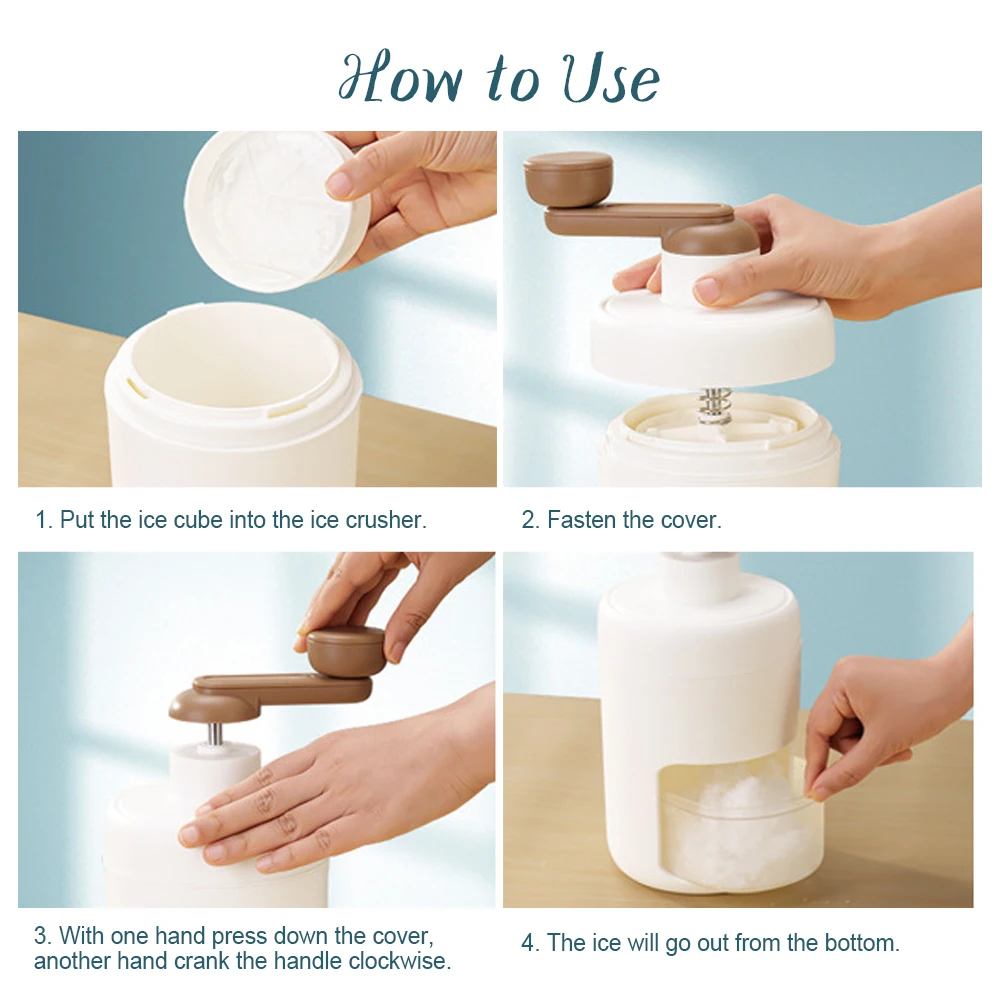 How to Use

1. Put the ice cube into the ice crusher.

2. Fasten the cover.

3. With one hand press down the cover, another hand crank the handle clockwise.

4. The ice will go out from the bottom.