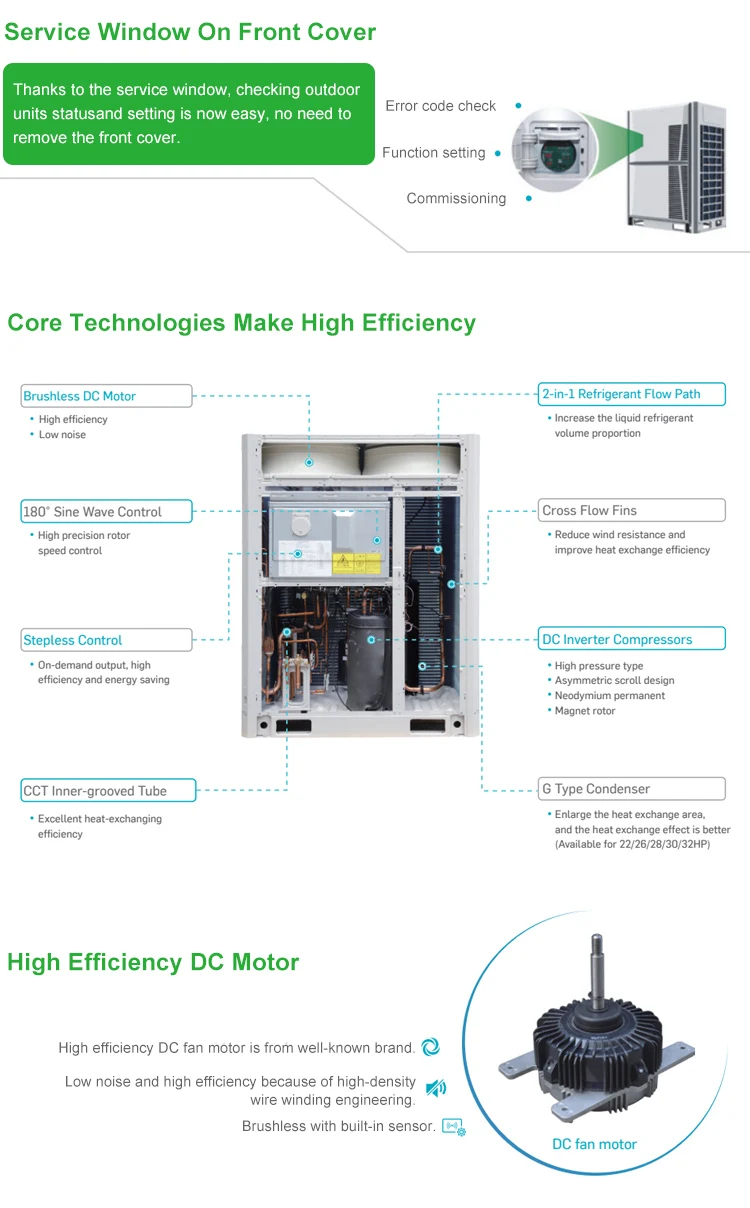 Service Window On Front Cover

Thanks to the service window, checking outdoor units statusand setting is now easy, no need to remove the front cover.

Error code check

Function setting

Commissioning

Core Technologies Make High Efficiency

Brushless DC Motor
• High efficiency
• Low noise

180° Sine Wave Control
• High precision rotor speed control

Stepless Control
• On-demand output, high efficiency and energy saving

CCT Inner-grooved Tube
• Excellent heat-exchanging efficiency

2-in-1 Refrigerant Flow Path
• Increase the liquid refrigerant volume proportion

Cross Flow Fins
• Reduce wind resistance and improve heat exchange efficiency

DC Inverter Compressors
• High pressure type
• Asymmetric scroll design
• Neodymium permanent
• Magnet rotor

G Type Condenser
• Enlarge the heat exchange area, and the heat exchange effect is better (Available for 22/26/28/30/32HP)

High Efficiency DC Motor

High efficiency DC fan motor is from well-known brand.

Low noise and high efficiency because of high-density wire winding engineering.

Brushless with built-in sensor.

DC fan motor