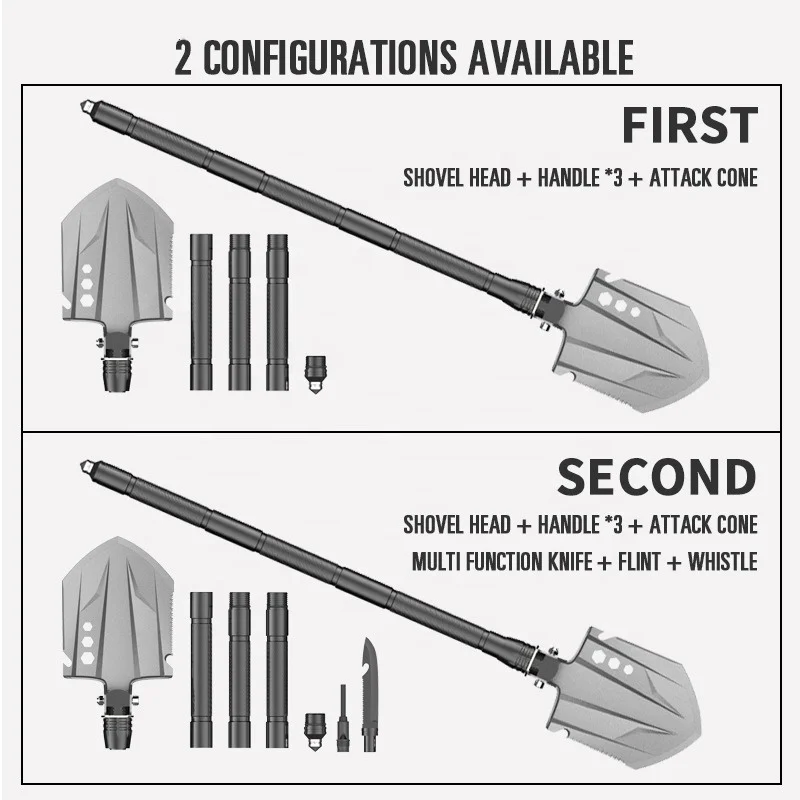 2 CONFIGURATIONS AVAILABLE

FIRST

SHOVEL HEAD + HANDLE *3 + ATTACK CONE

SECOND

SHOVEL HEAD + HANDLE *3 + ATTACK CONE

MULTI FUNCTION KNIFE + FLINT + WHISTLE