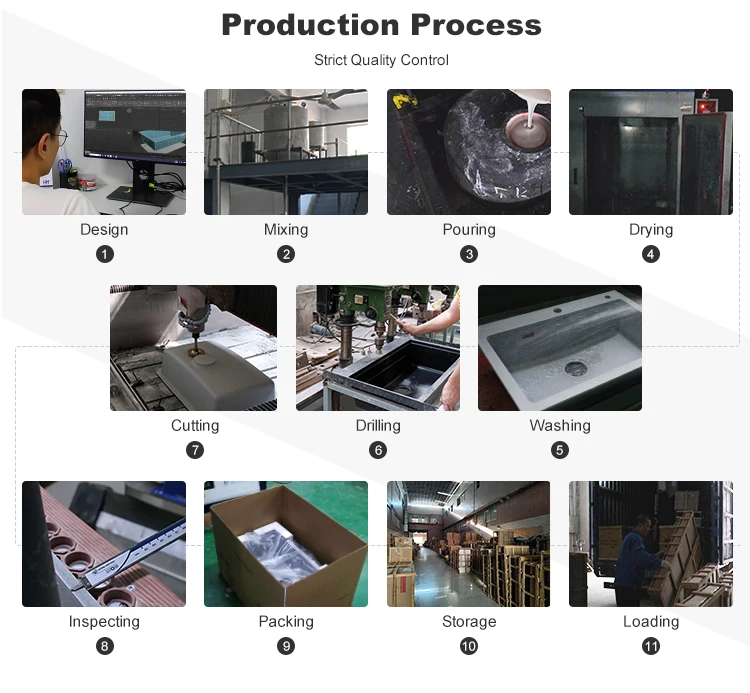 Production Process

Strict Quality Control

Design
1

Mixing
2

Pouring
3

Drying
4

Cutting
7

Drilling
6

Washing
5

Inspecting
8

Packing
9

Storage
10

Loading
11