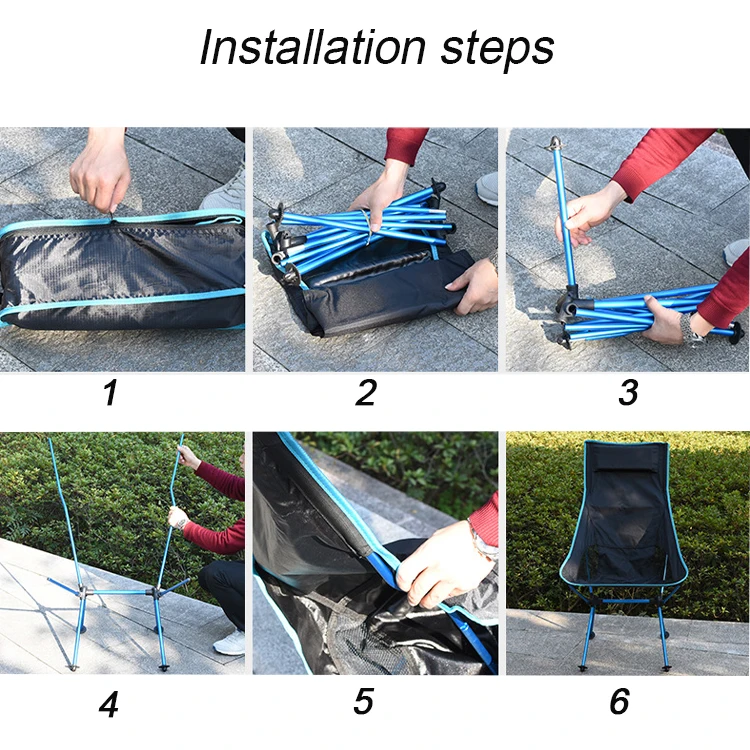 Installation steps

1

2

3

4

5

6