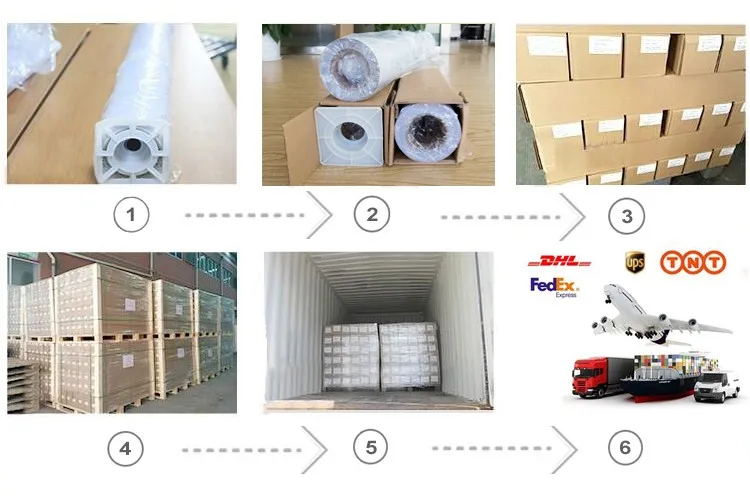 1

2

3

DHL

ups

TNT

FedEx Express

4

5

6