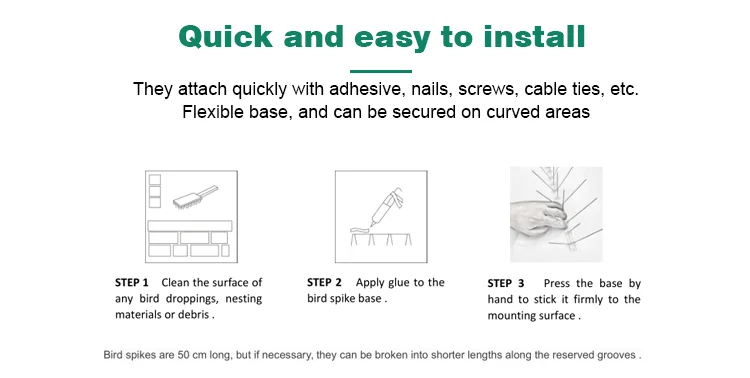 Quick and easy to install

They attach quickly with adhesive, nails, screws, cable ties, etc.
Flexible base, and can be secured on curved areas

STEP 1 Clean the surface of any bird droppings, nesting materials or debris .

STEP 2 Apply glue to the bird spike base .

STEP 3 Press the base by hand to stick it firmly to the mounting surface .

Bird spikes are 50 cm long, but if necessary, they can be broken into shorter lengths along the reserved grooves .