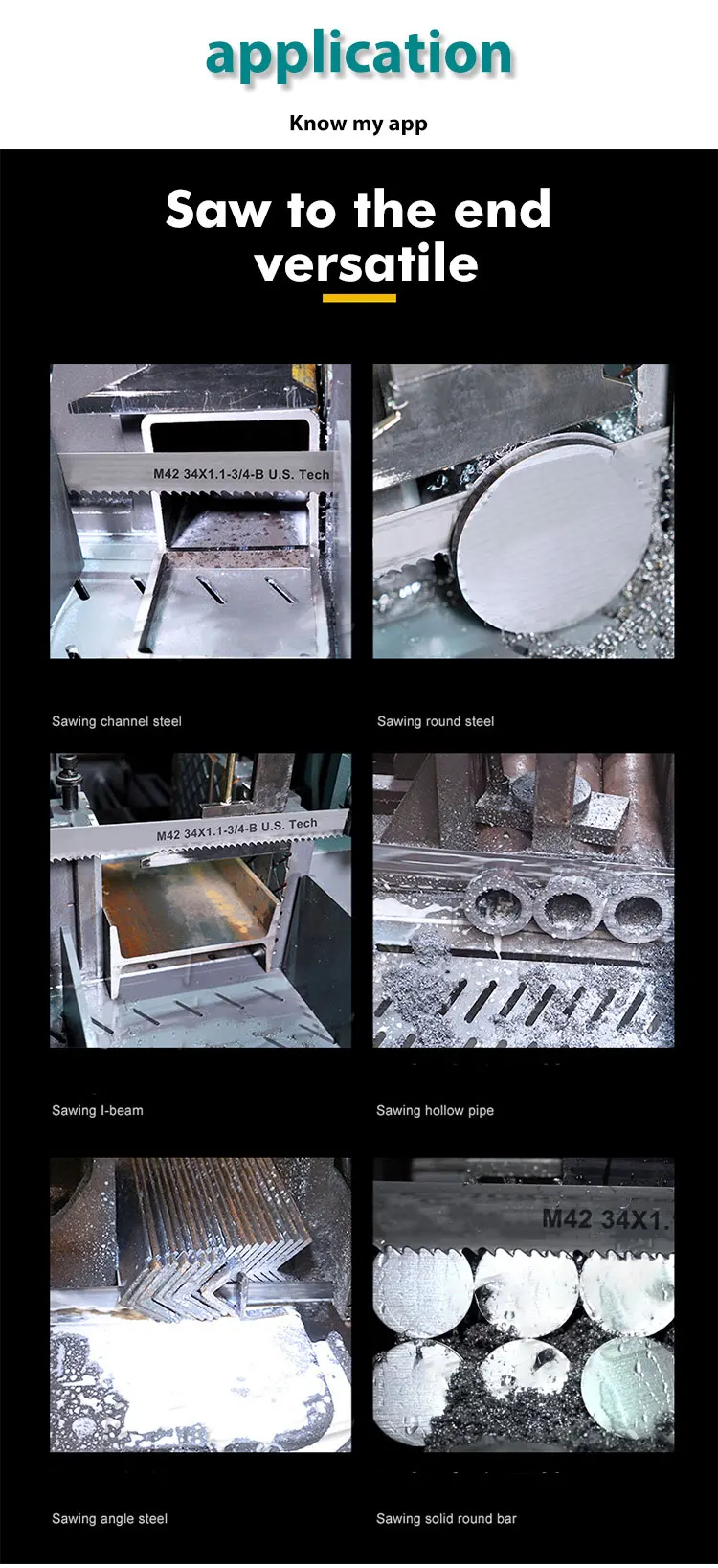 application

Know my app

Saw to the end
versatile

M42 34X1.1-3/4-B U.S. Tech

Sawing channel steel

Sawing round steel

M42 34X1.1-3/4-B U.S. Tech

Sawing I-beam

Sawing hollow pipe

M42 34X1.

Sawing angle steel

Sawing solid round bar