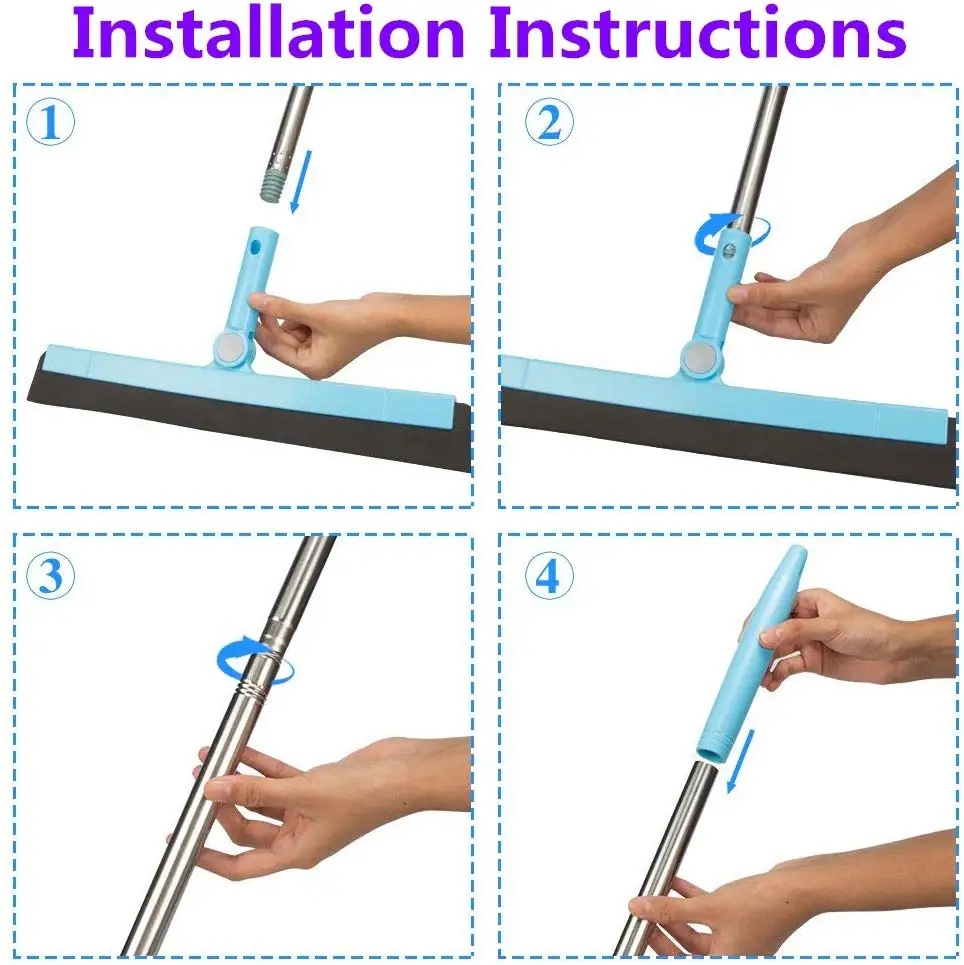 Installation Instructions

①

②

③

④