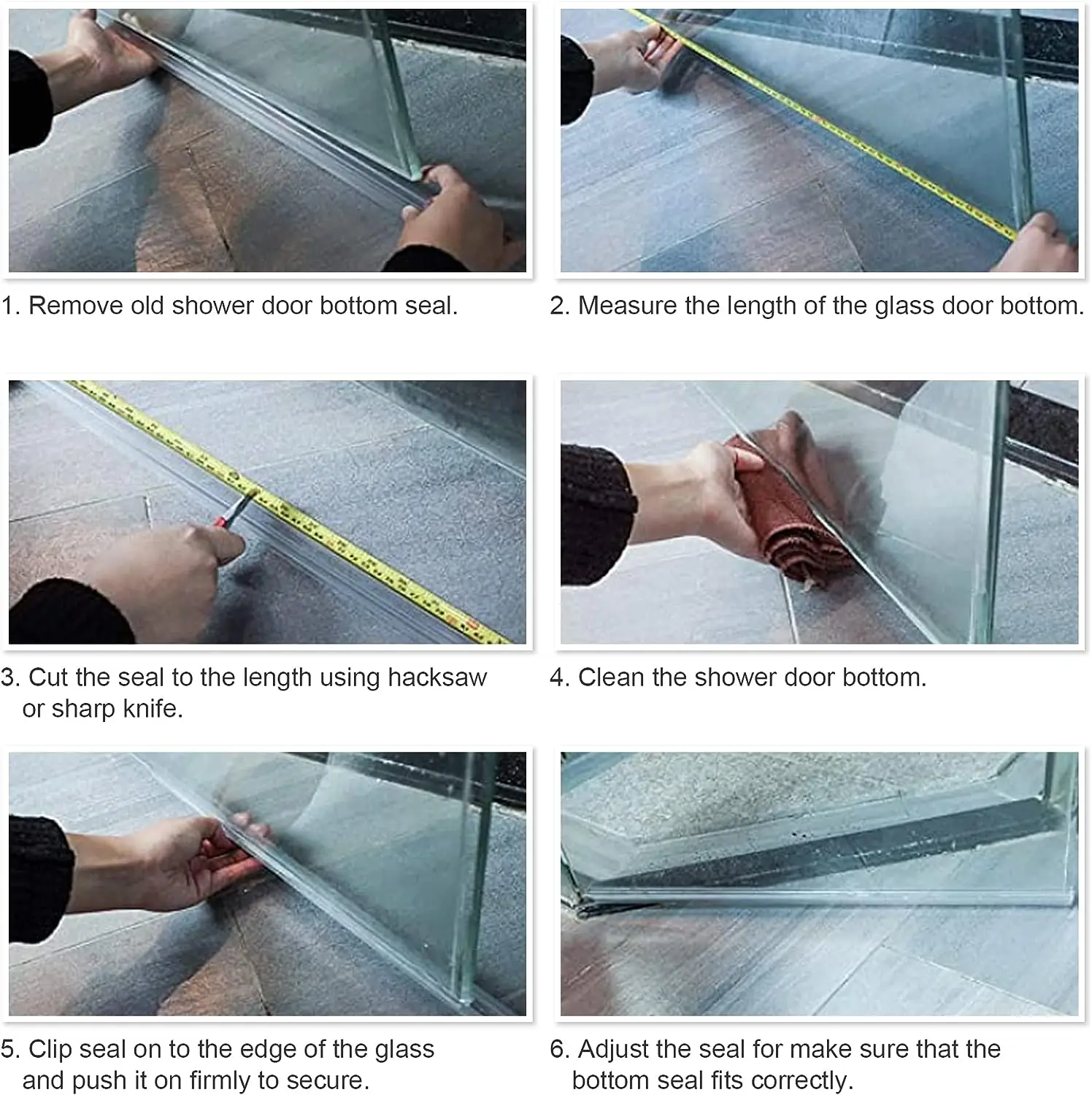 1. Remove old shower door bottom seal.

2. Measure the length of the glass door bottom.

3. Cut the seal to the length using hacksaw or sharp knife.

4. Clean the shower door bottom.

5. Clip seal on to the edge of the glass and push it on firmly to secure.

6. Adjust the seal for make sure that the bottom seal fits correctly.