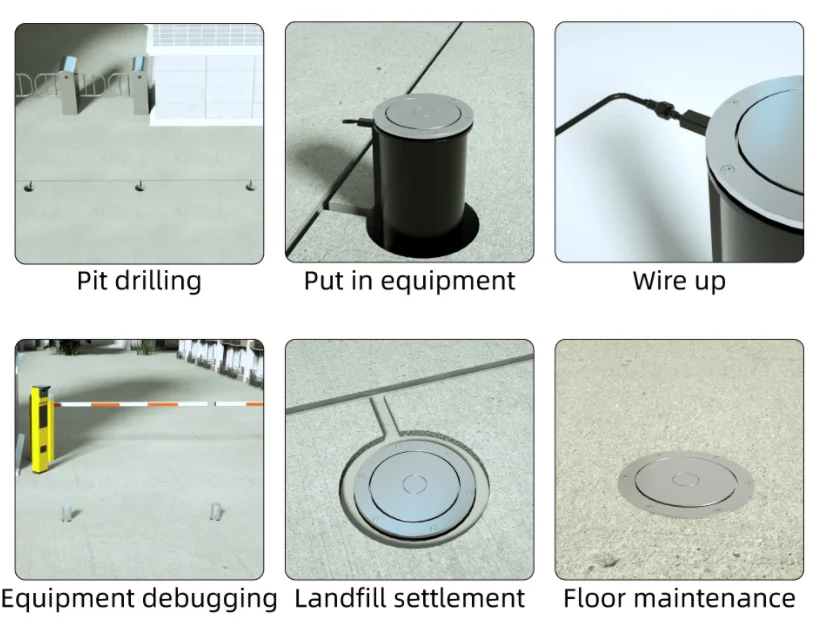 Pit drilling

Put in equipment

Wire up

Equipment debugging

Landfill settlement

Floor maintenance