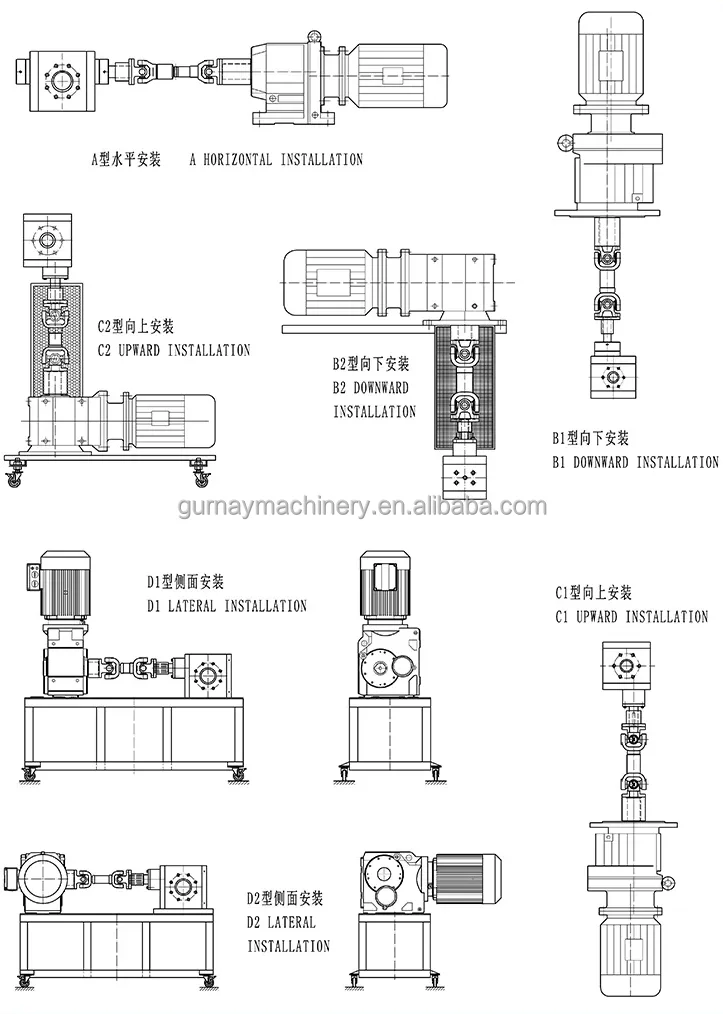 A型水平安装　A HORIZONTAL INSTALLATION

C2型向上安装
C2 UPWARD INSTALLATION

B2型向下安装
B2 DOWNWARD INSTALLATION

B1型向下安装
B1 DOWNWARD INSTALLATION

gurnaymachinery.en.alibaba.com

D1型侧面安装
D1 LATERAL INSTALLATION

C1型向上安装
C1 UPWARD INSTALLATION

D2型侧面安装
D2 LATERAL INSTALLATION