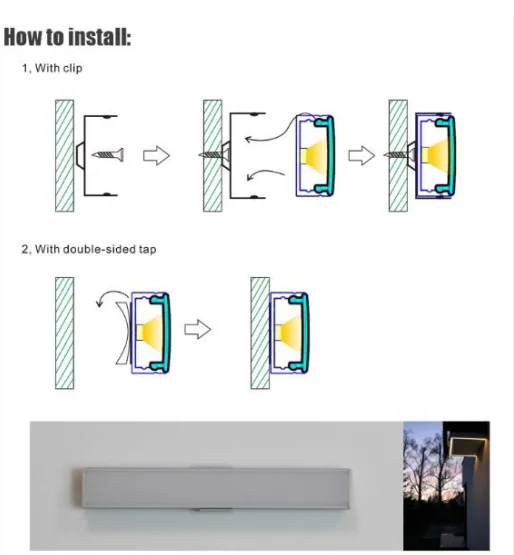 How to install:

1, With clip

2, With double-sided tap