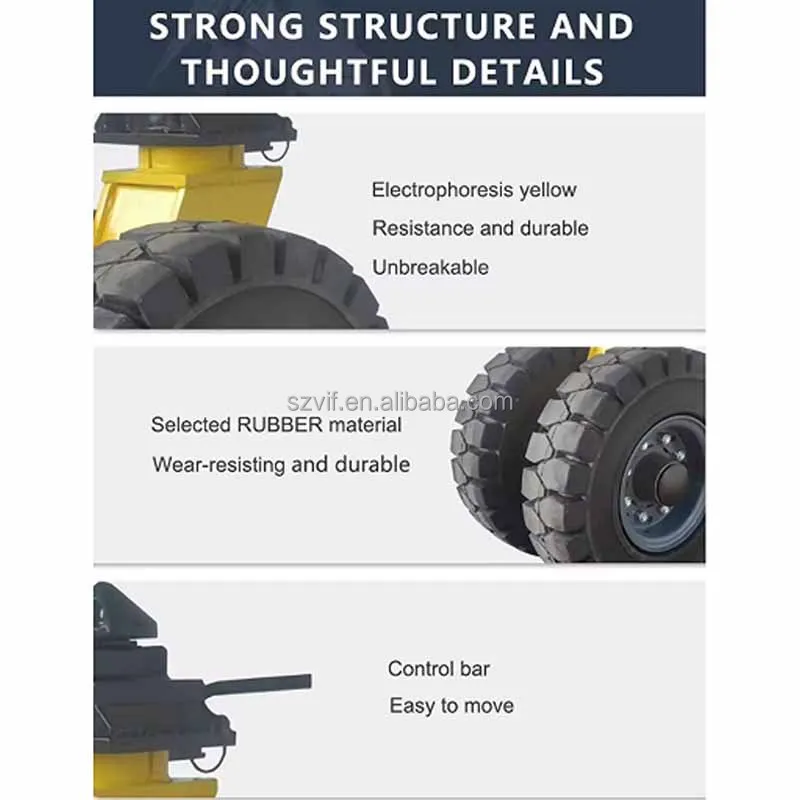 STRONG STRUCTURE AND THOUGHTFUL DETAILS

Electrophoresis yellow
Resistance and durable
Unbreakable

szvif.en.alibaba.com

Selected RUBBER material
Wear-resisting and durable

Control bar
Easy to move