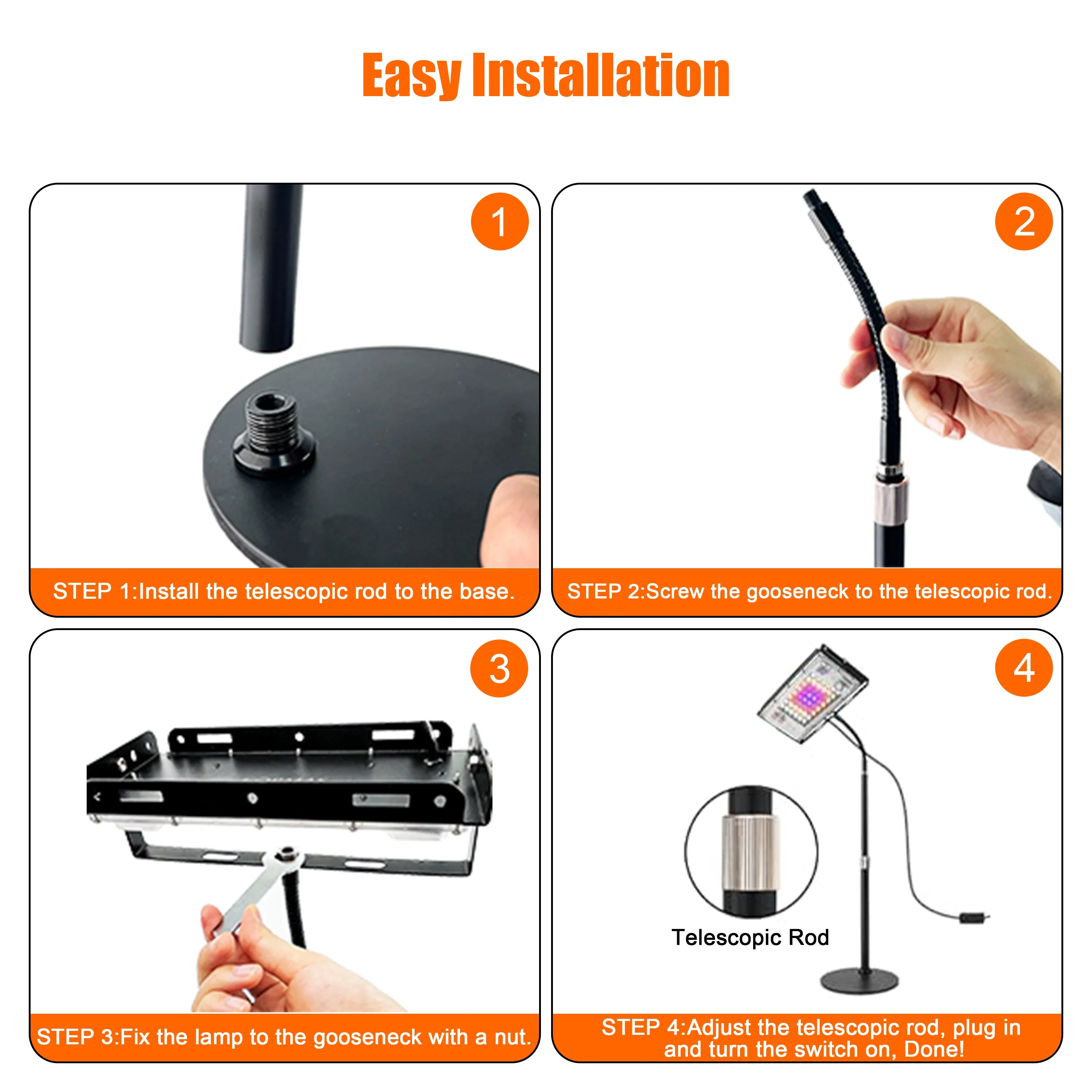 Easy Installation

1

STEP 1:Install the telescopic rod to the base.

2

STEP 2:Screw the gooseneck to the telescopic rod.

3

STEP 3:Fix the lamp to the gooseneck with a nut.

4

Telescopic Rod

STEP 4:Adjust the telescopic rod, plug in and turn the switch on, Done!