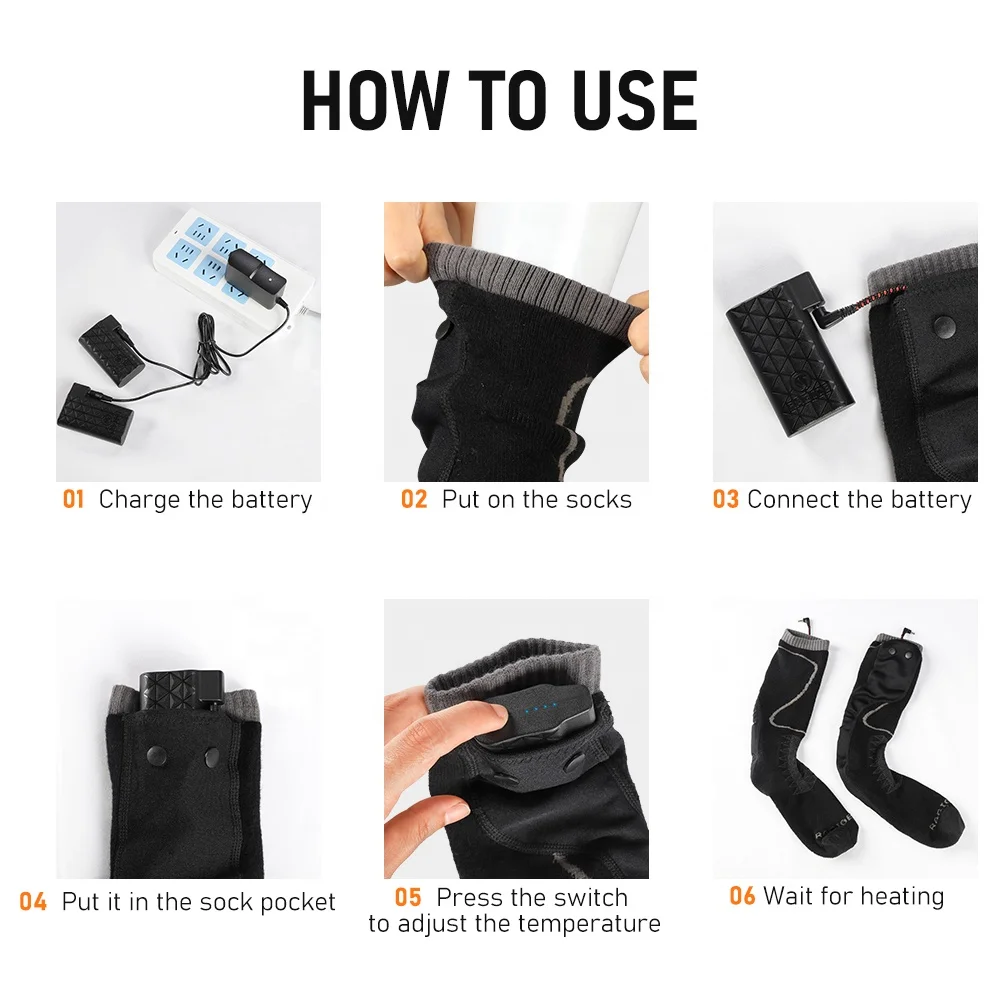 HOW TO USE

01 Charge the battery

02 Put on the socks

03 Connect the battery

04 Put it in the sock pocket

05 Press the switch to adjust the temperature

06 Wait for heating