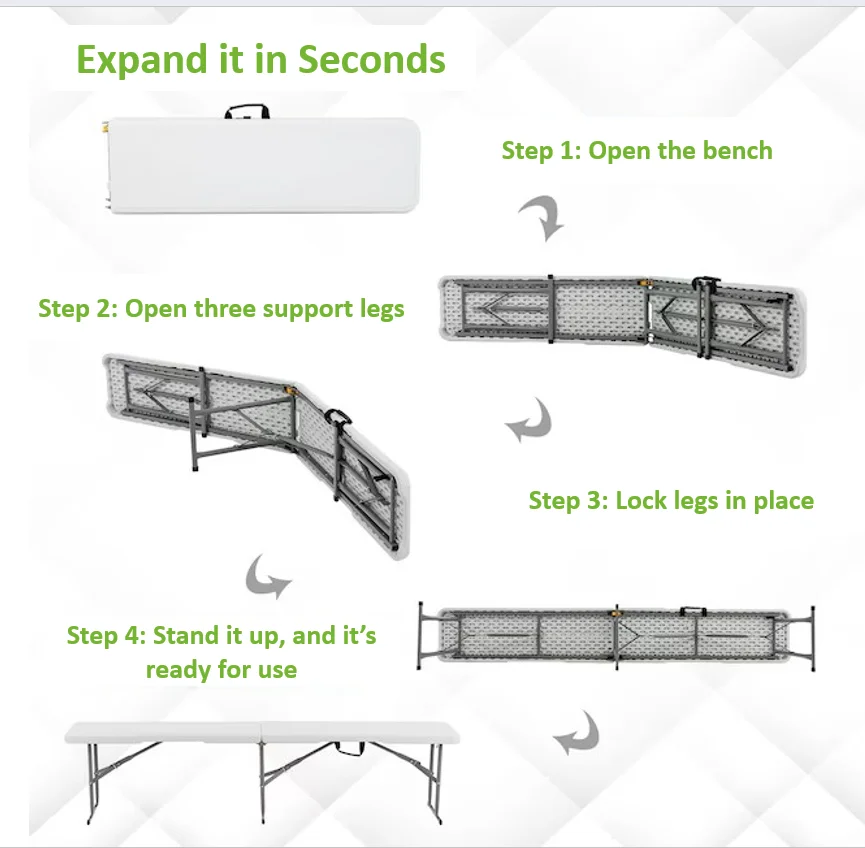 Expand it in Seconds

Step 1: Open the bench

Step 2: Open three support legs

Step 3: Lock legs in place

Step 4: Stand it up, and it's ready for use