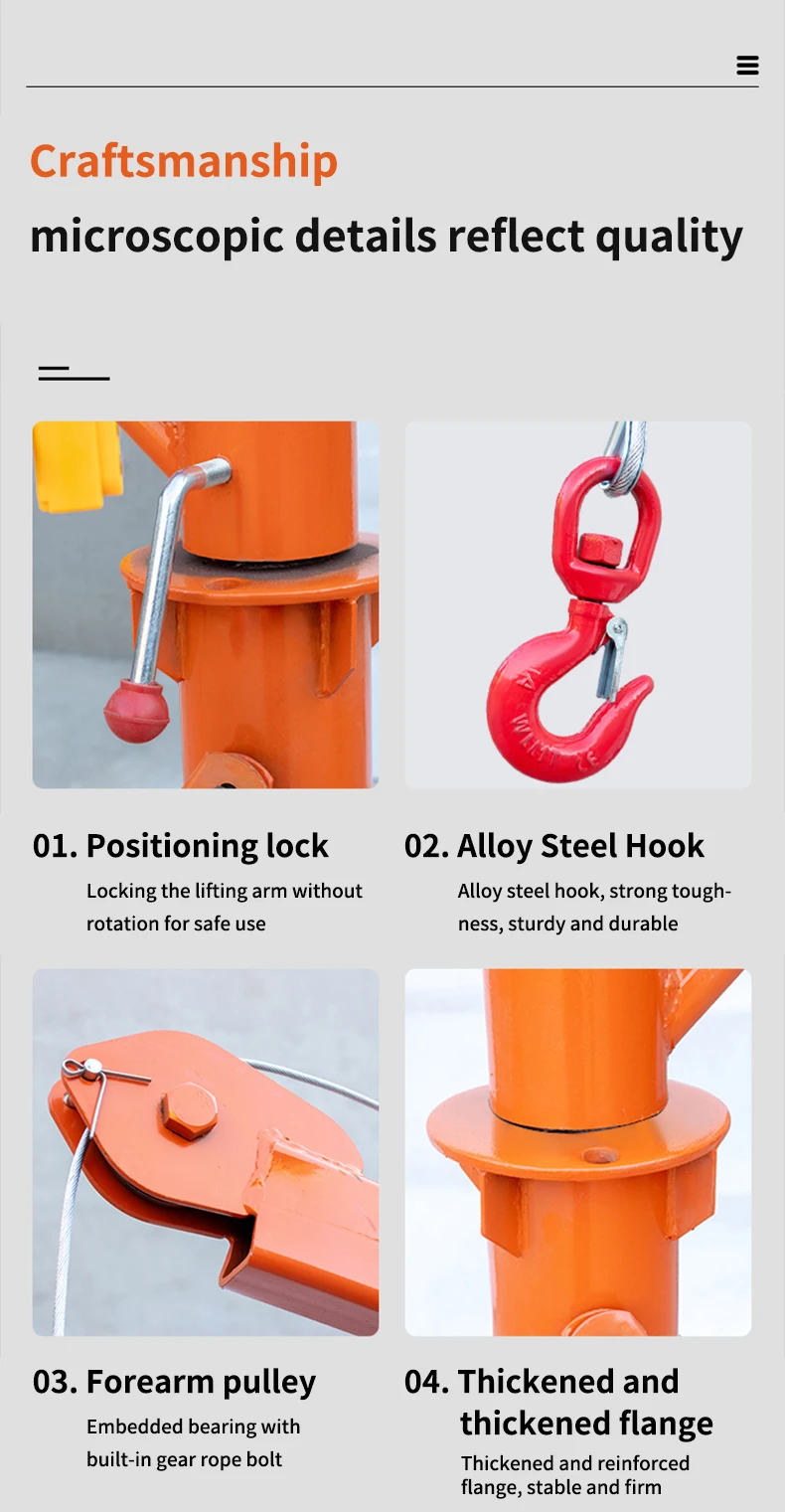 Craftsmanship

microscopic details reflect quality

01. Positioning lock

Locking the lifting arm without rotation for safe use

02. Alloy Steel Hook

Alloy steel hook, strong toughness, sturdy and durable

03. Forearm pulley

Embedded bearing with built-in gear rope bolt

04. Thickened and thickened flange

Thickened and reinforced flange, stable and firm