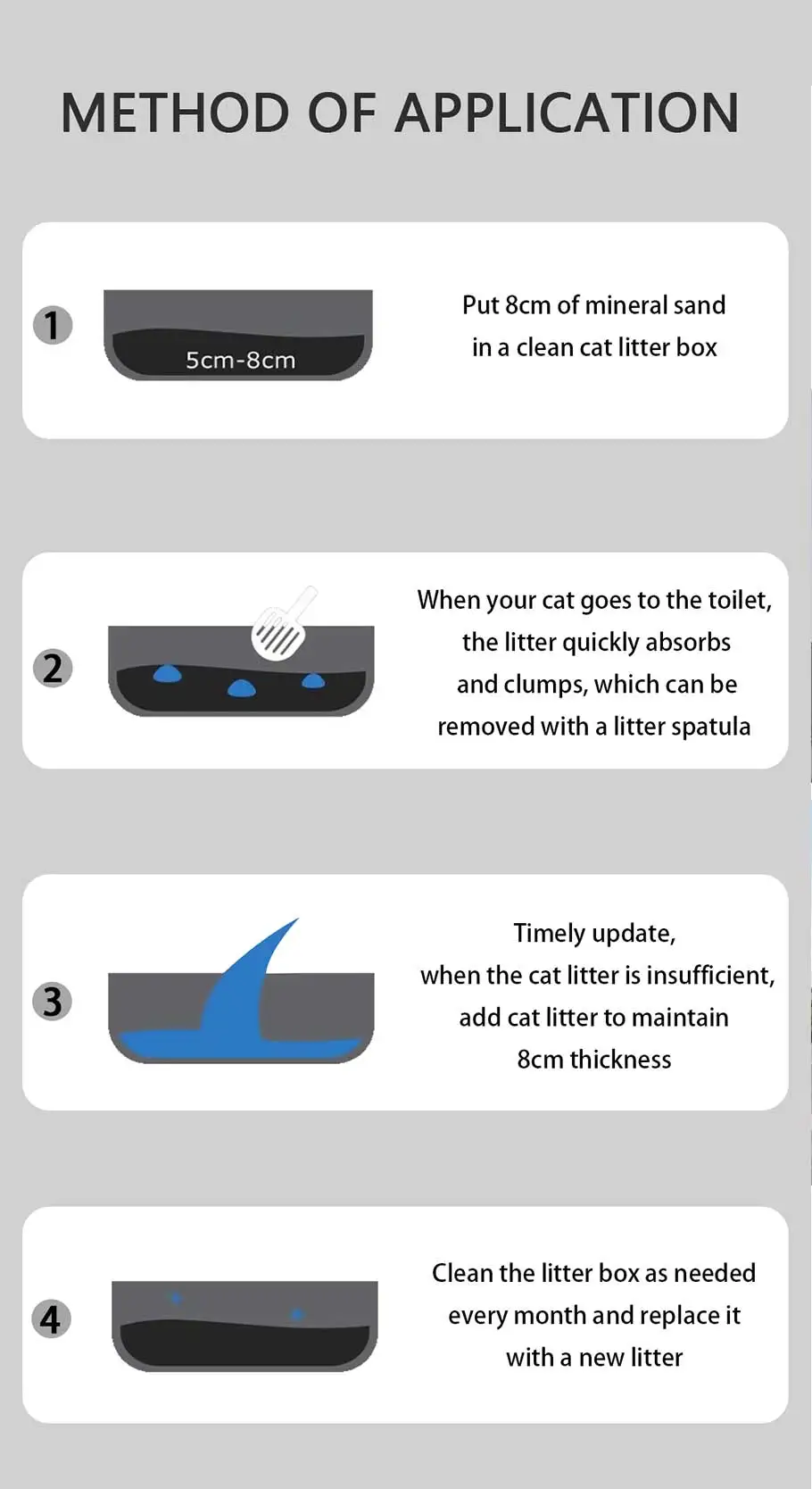 METHOD OF APPLICATION

1

5cm-8cm

Put 8cm of mineral sand in a clean cat litter box

2

When your cat goes to the toilet, the litter quickly absorbs and clumps, which can be removed with a litter spatula

3

Timely update, when the cat litter is insufficient, add cat litter to maintain 8cm thickness

4

Clean the litter box as needed every month and replace it with a new litter