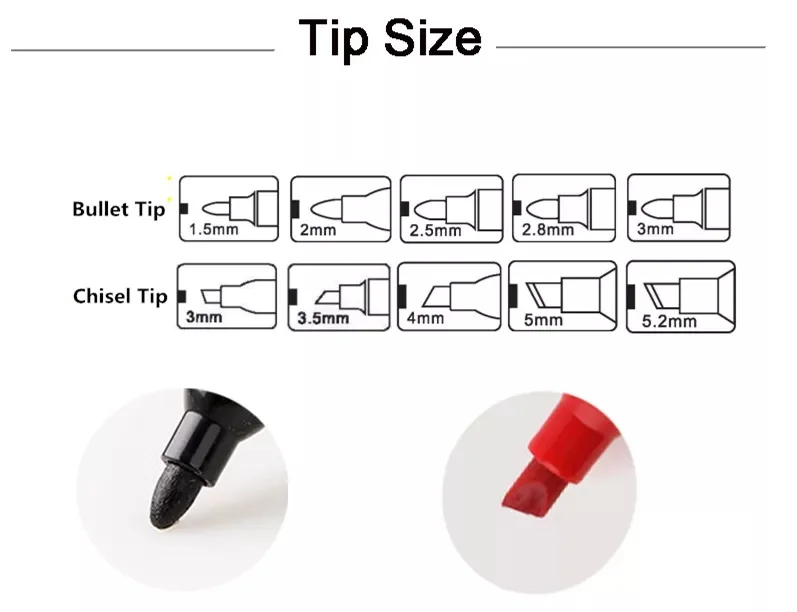 Tip Size

Bullet Tip 1.5mm 2mm 2.5mm 2.8mm 3mm

Chisel Tip 3mm 3.5mm 4mm 5mm 5.2mm