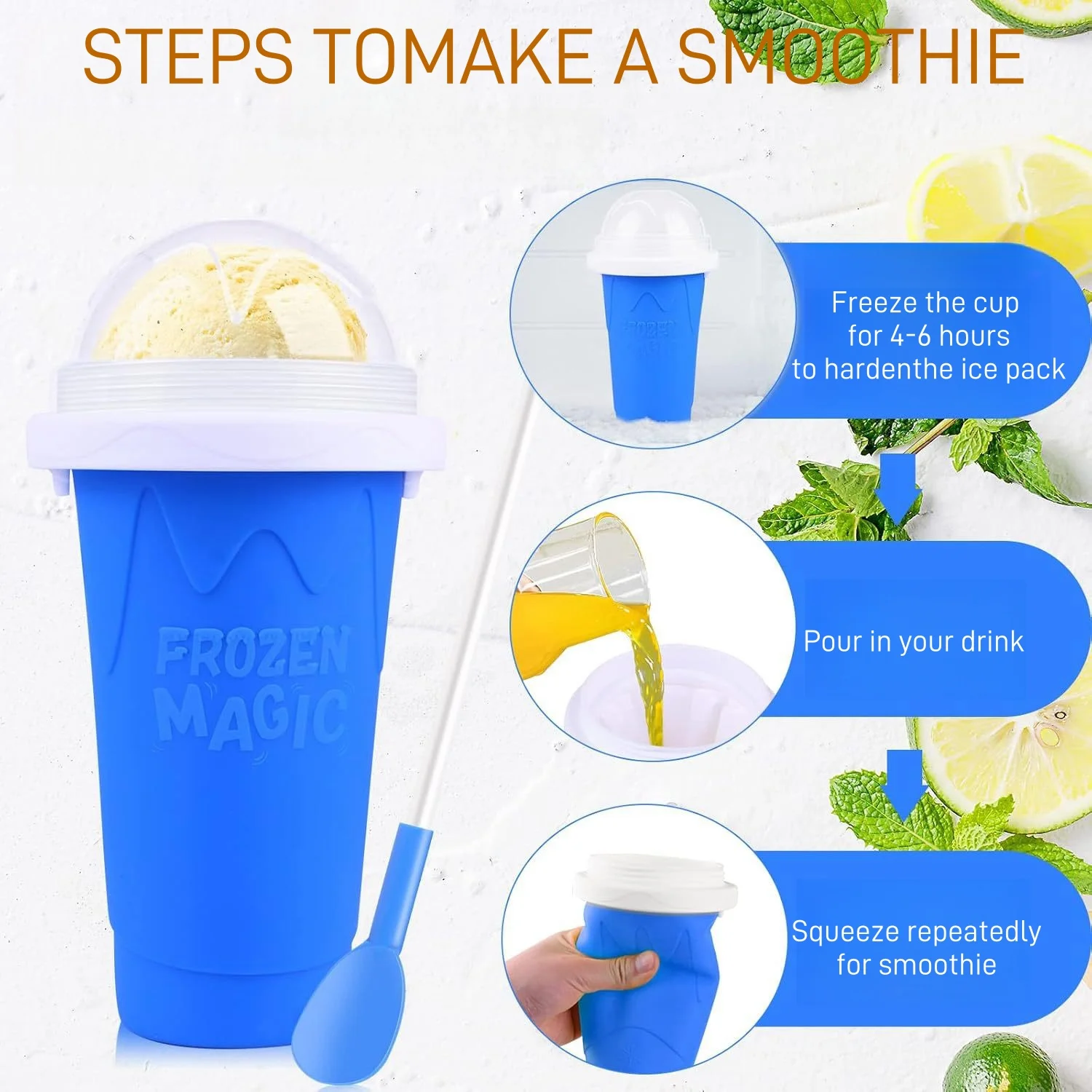 STEPS TOMAKE A SMOOTHIE

FROZEN MAGIC

FROZEN MAGIC

Freeze the cup for 4-6 hours to hardenthe ice pack

Pour in your drink

Squeeze repeatedly for smoothie