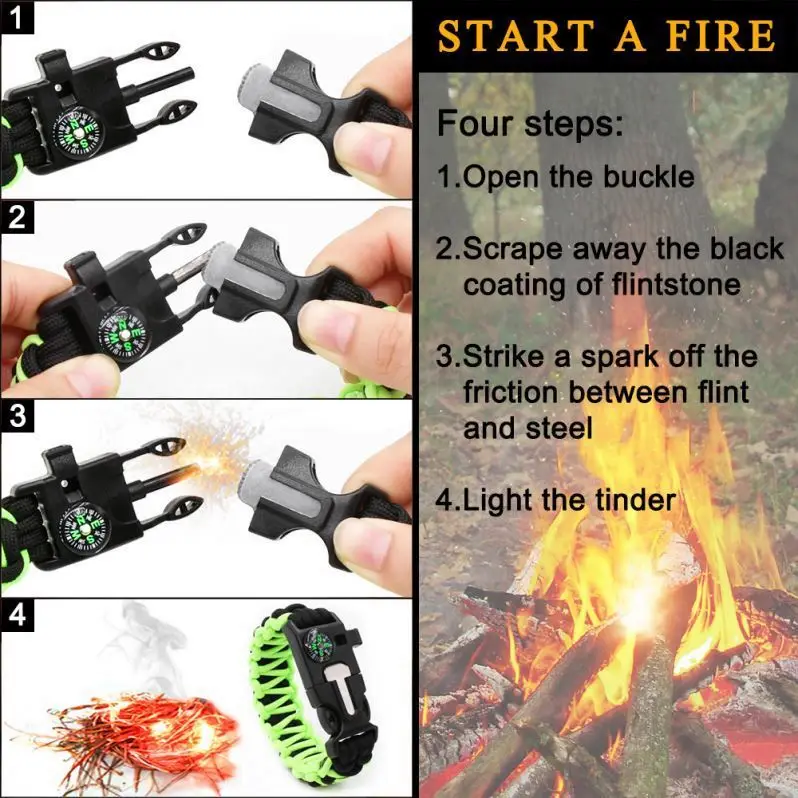 1

2

3

4

START A FIRE

Four steps:

1.Open the buckle

2.Scrape away the black coating of flintstone

3.Strike a spark off the friction between flint and steel

4.Light the tinder