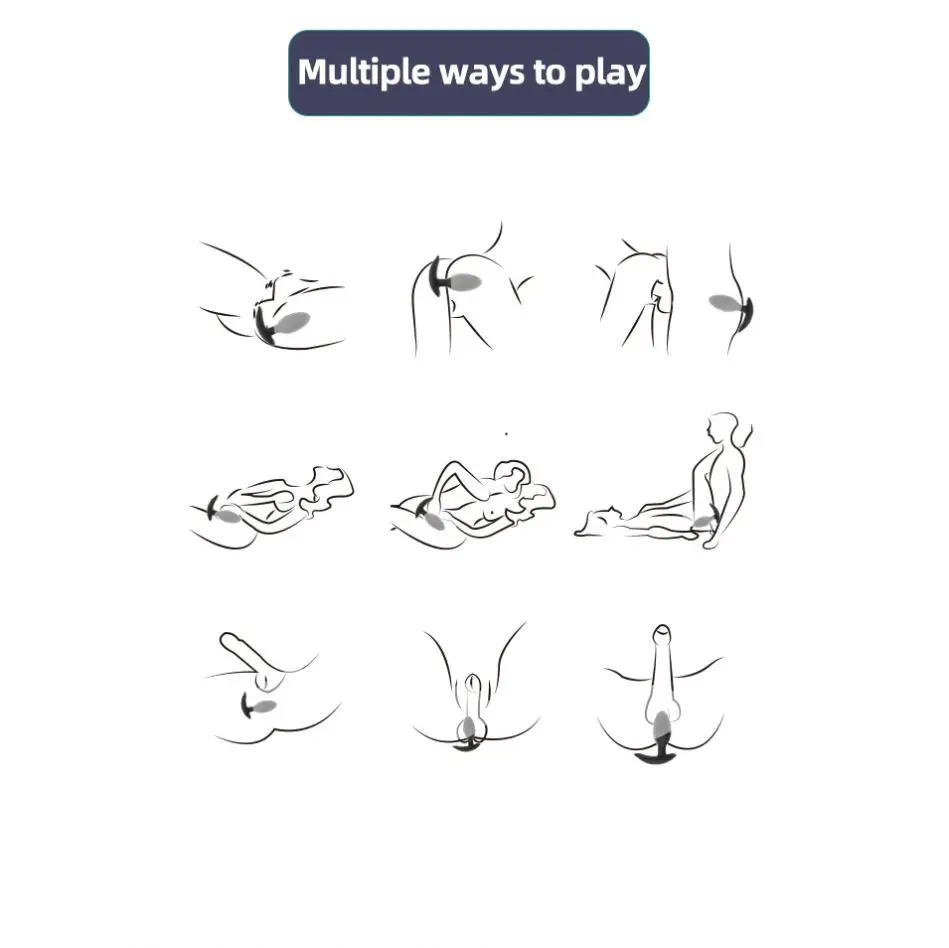 Multiple ways to play