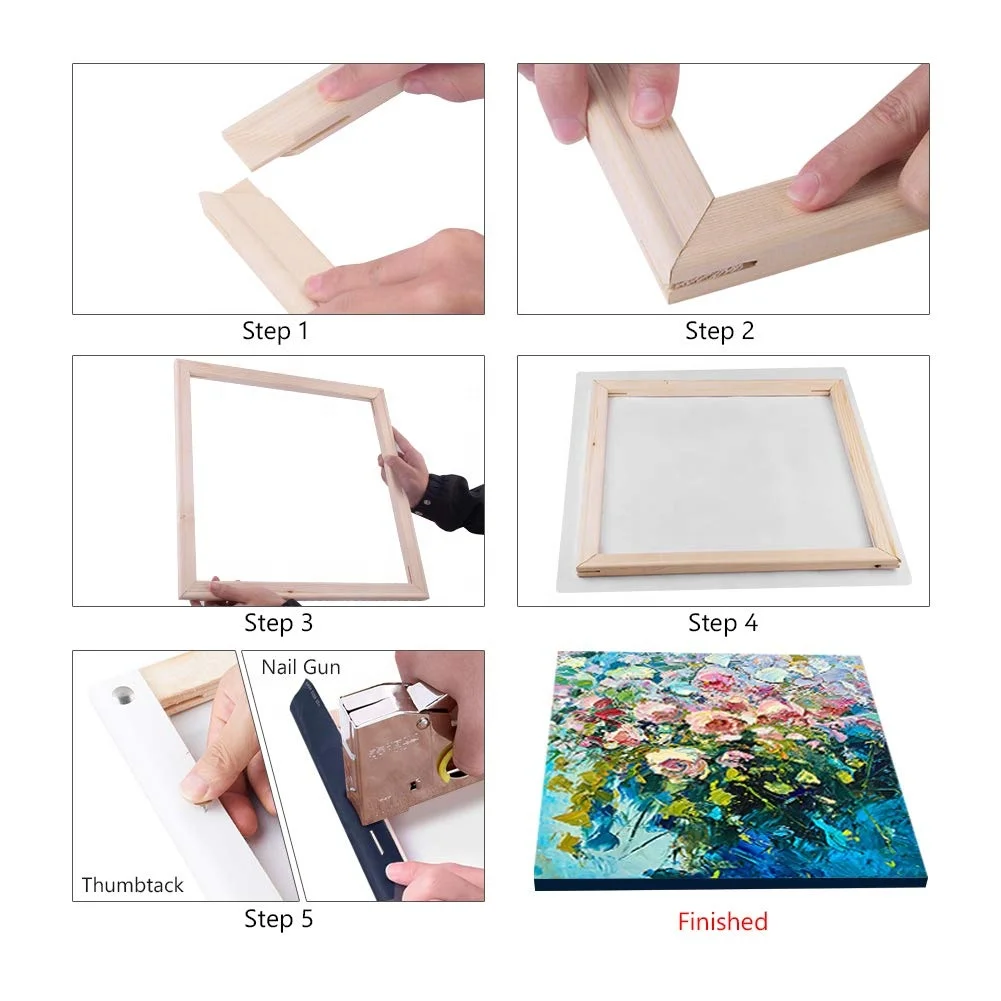 Step 1

Step 2

Step 3

Step 4

Nail Gun

Thumbtack

Step 5

Finished