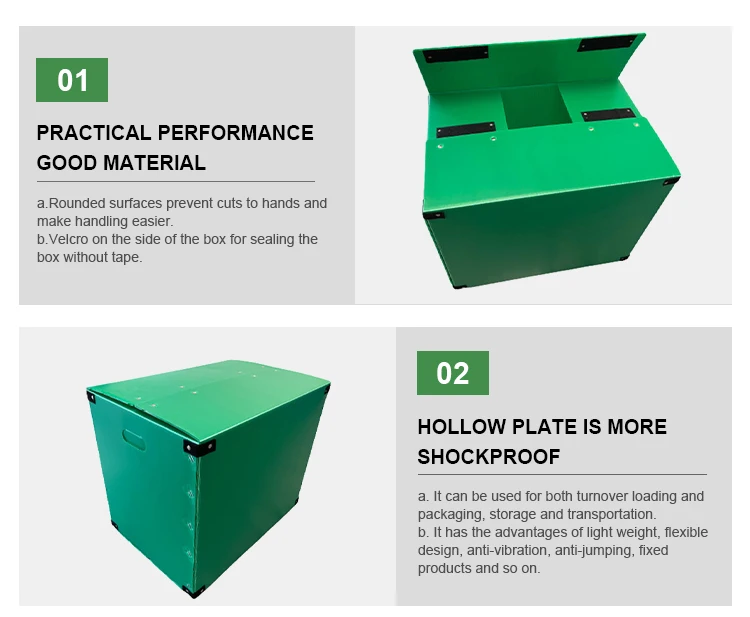 01

PRACTICAL PERFORMANCE GOOD MATERIAL

a.Rounded surfaces prevent cuts to hands and make handling easier.
b.Velcro on the side of the box for sealing the box without tape.

02

HOLLOW PLATE IS MORE SHOCKPROOF

a. It can be used for both turnover loading and packaging, storage and transportation.
b. It has the advantages of light weight, flexible design, anti-vibration, anti-jumping, fixed products and so on.