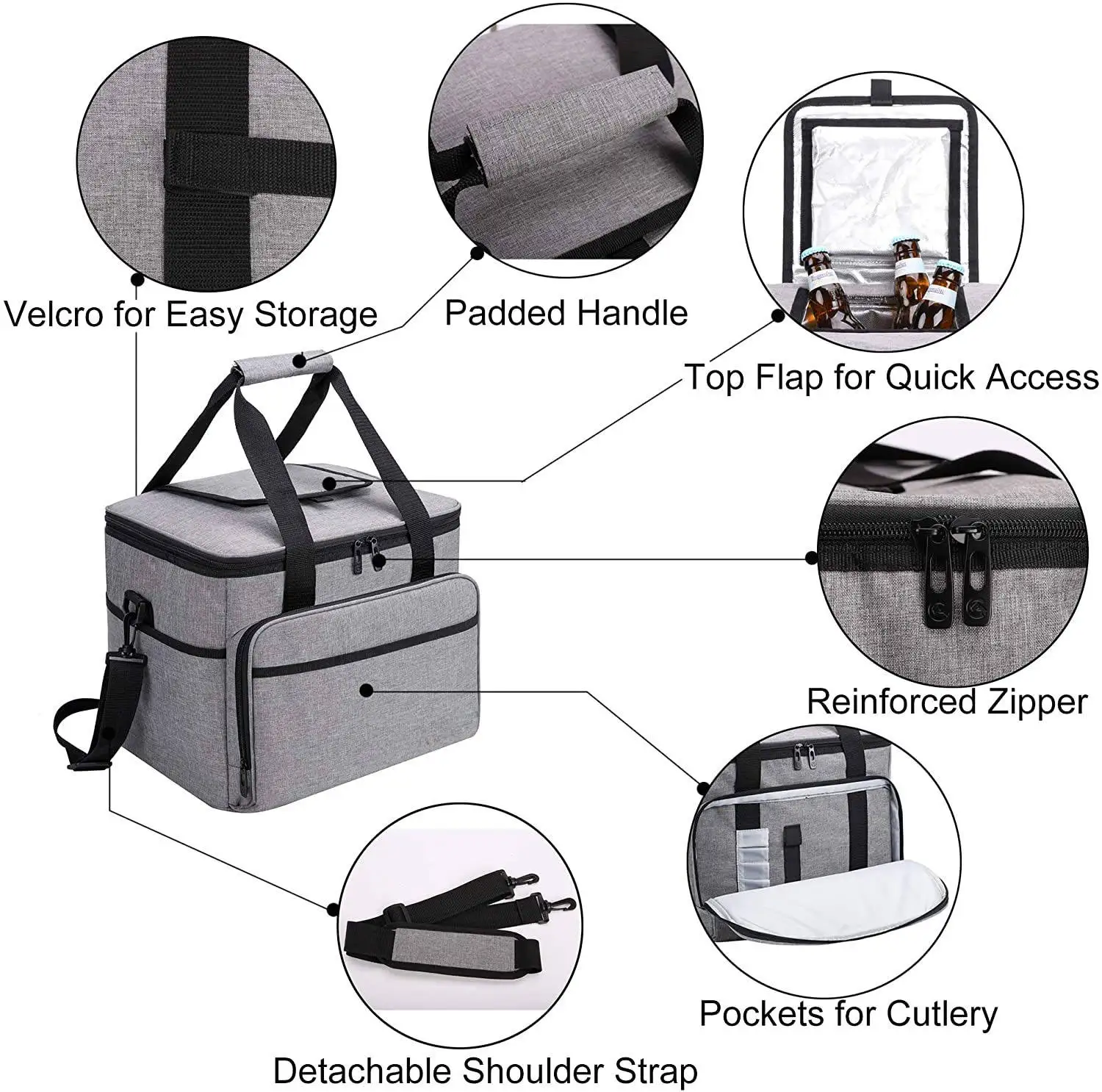 Velcro for Easy Storage

Padded Handle

Top Flap for Quick Access

Reinforced Zipper

Pockets for Cutlery

Detachable Shoulder Strap