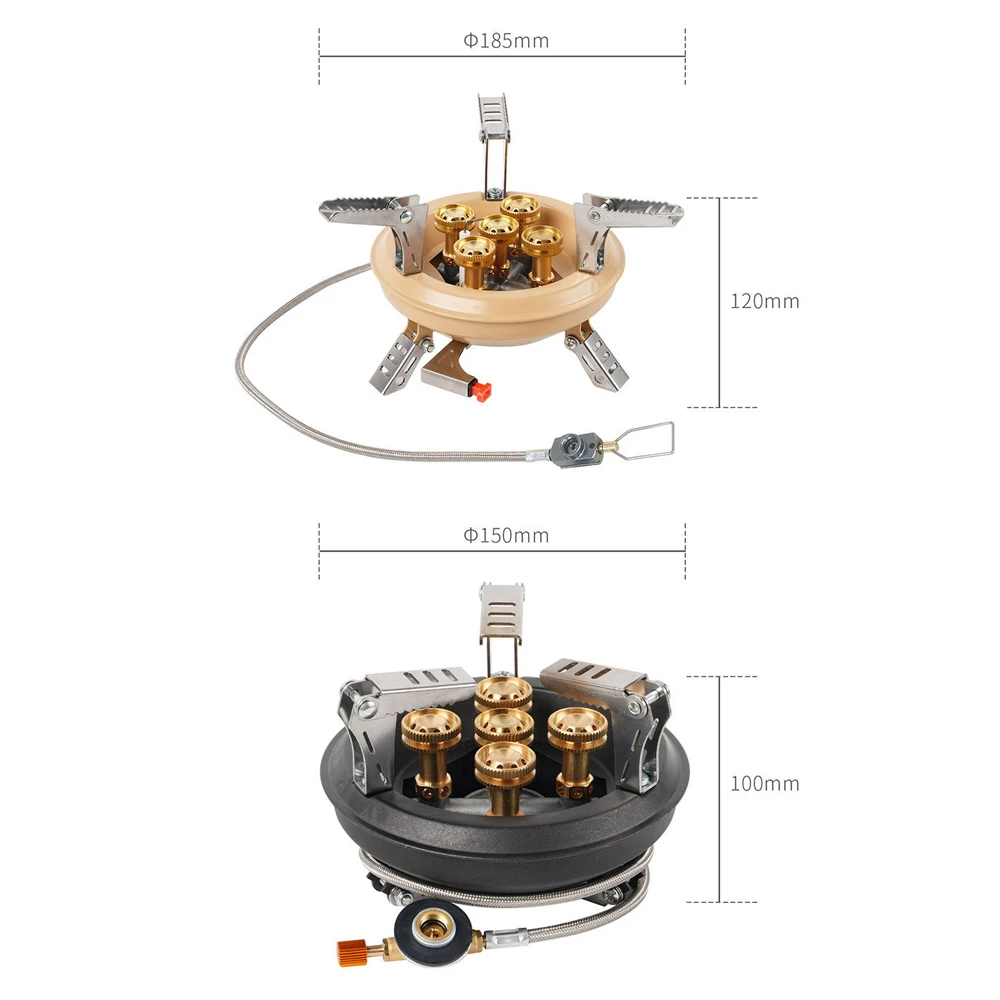 Φ185mm

120mm

Φ150mm

100mm