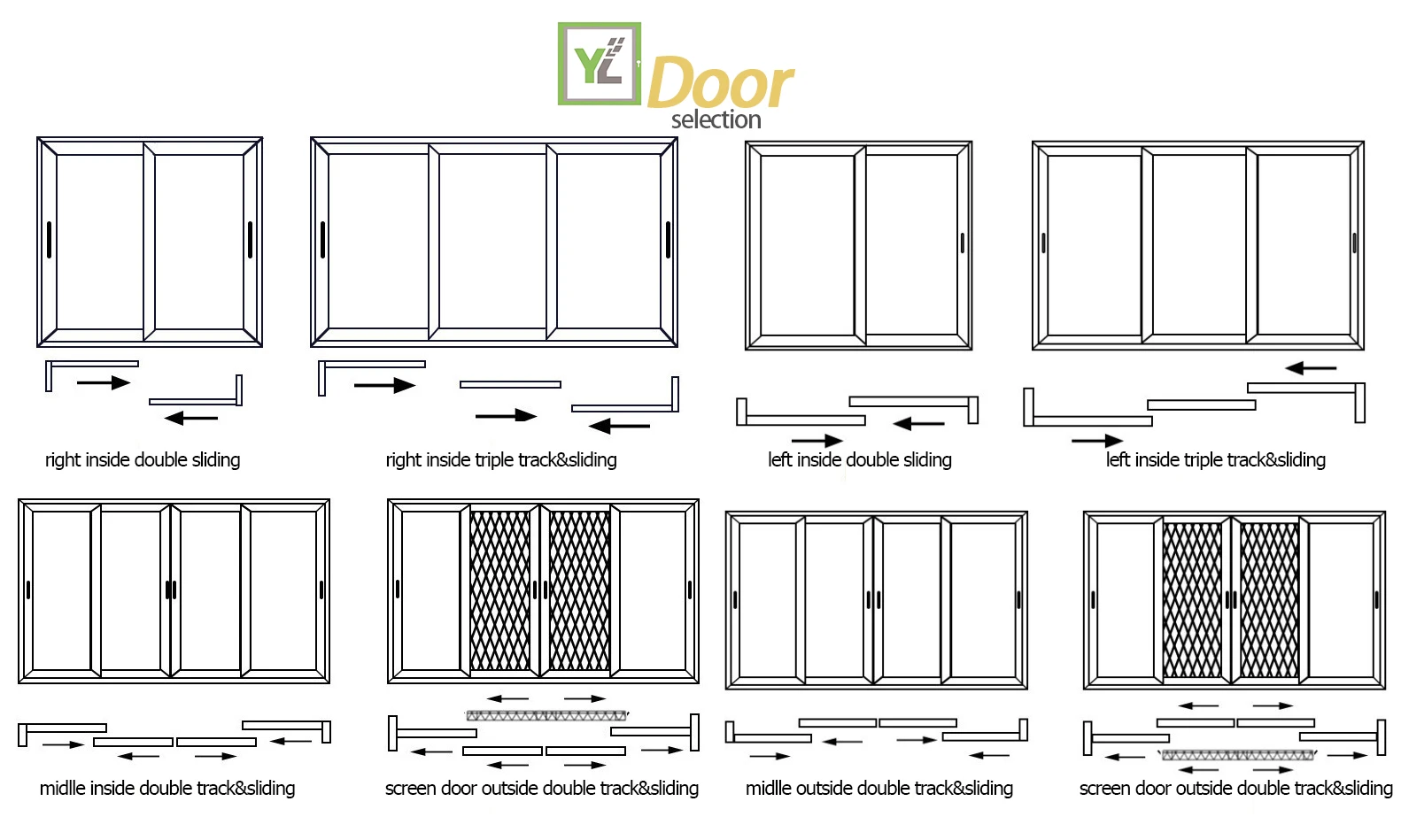 YL Door
selection

right inside double sliding

right inside triple track&sliding

left inside double sliding

left inside triple track&sliding

midlle inside double track&sliding

screen door outside double track&sliding

midlle outside double track&sliding

screen door outside double track&sliding