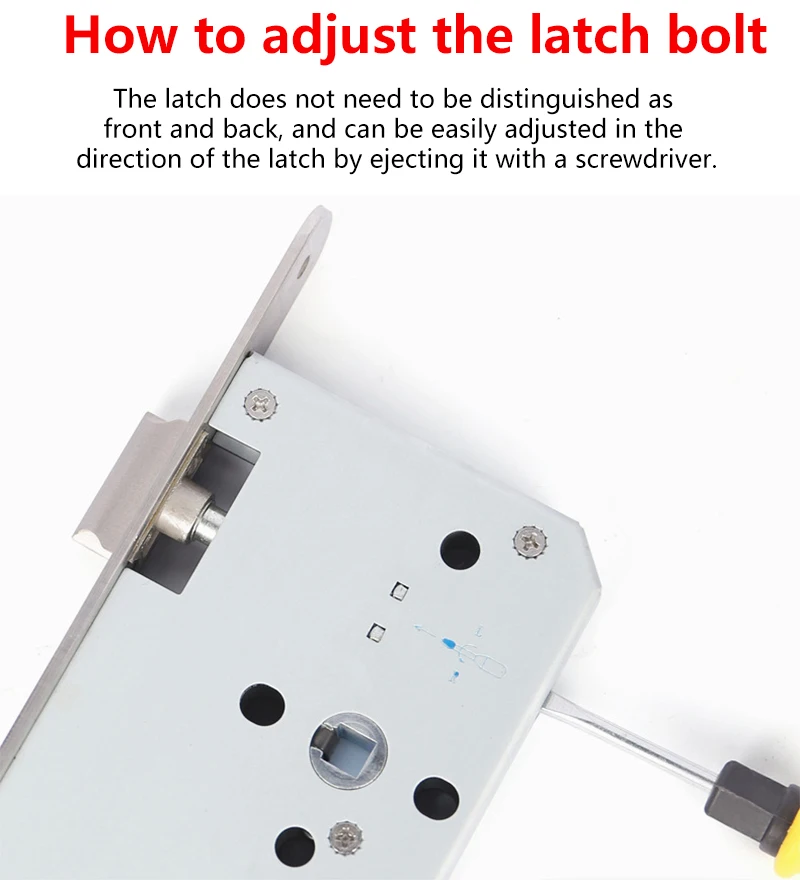 How to adjust the latch bolt

The latch does not need to be distinguished as front and back, and can be easily adjusted in the direction of the latch by ejecting it with a screwdriver.