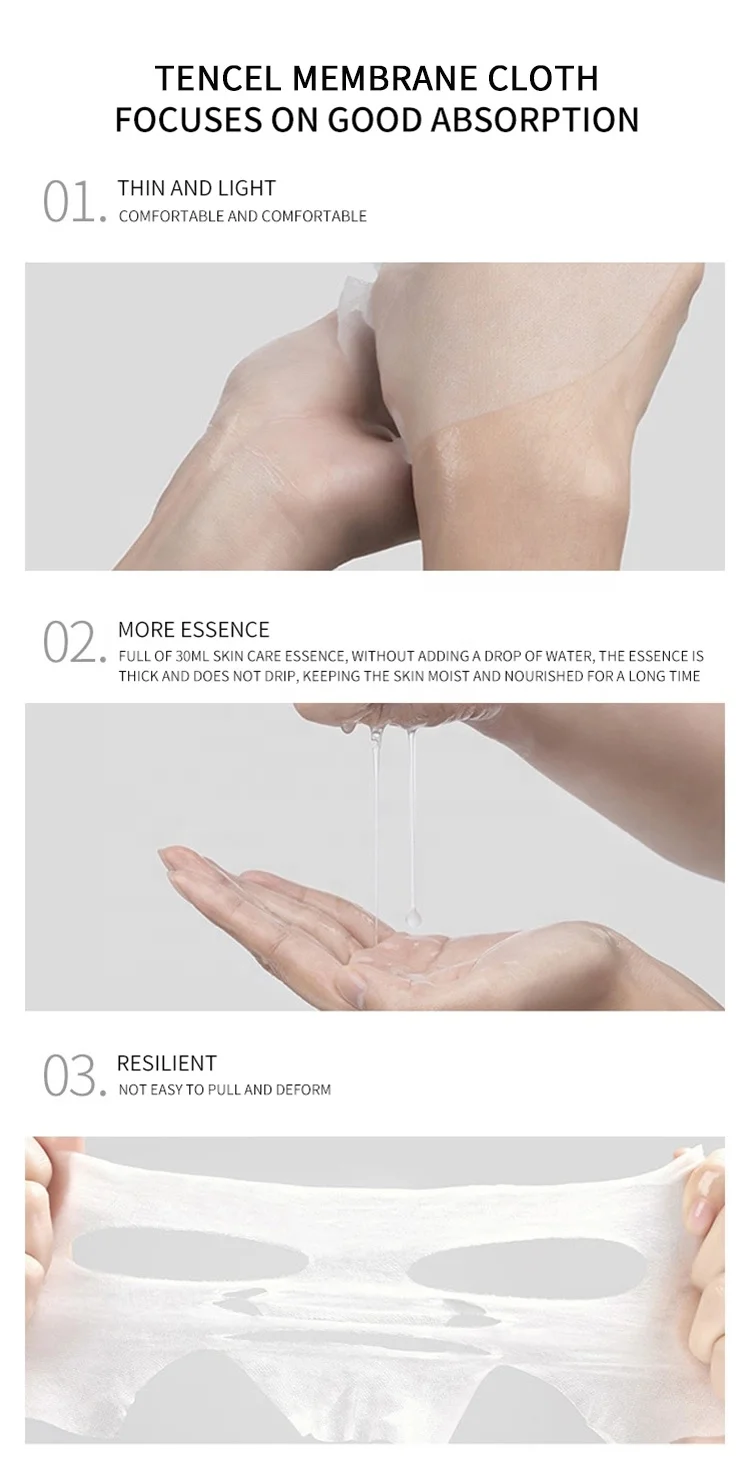 TENCEL MEMBRANE CLOTH
FOCUSES ON GOOD ABSORPTION

01. THIN AND LIGHT
COMFORTABLE AND COMFORTABLE

02. MORE ESSENCE
FULL OF 30ML SKIN CARE ESSENCE, WITHOUT ADDING A DROP OF WATER, THE ESSENCE IS THICK AND DOES NOT DRIP, KEEPING THE SKIN MOIST AND NOURISHED FOR A LONG TIME

03. RESILIENT
NOT EASY TO PULL AND DEFORM