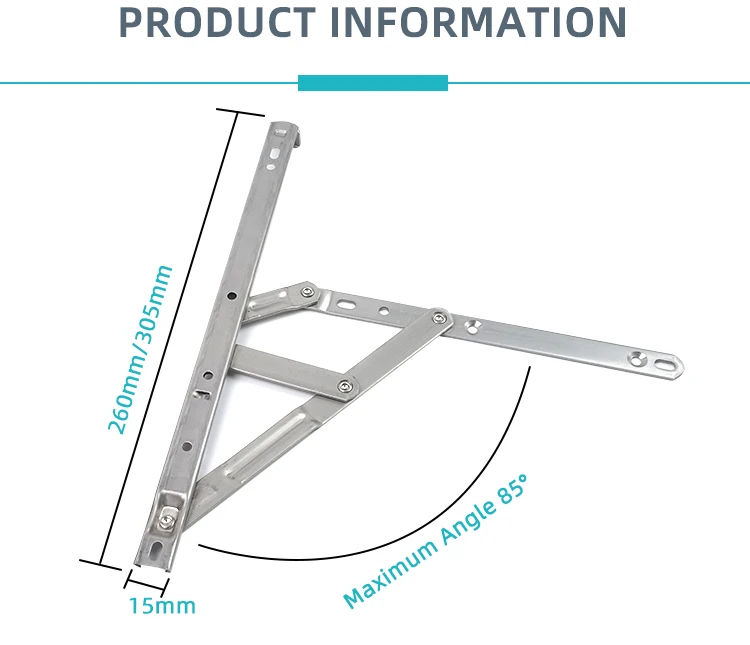 PRODUCT INFORMATION

260mm/305mm

Maximum Angle 85°

15mm